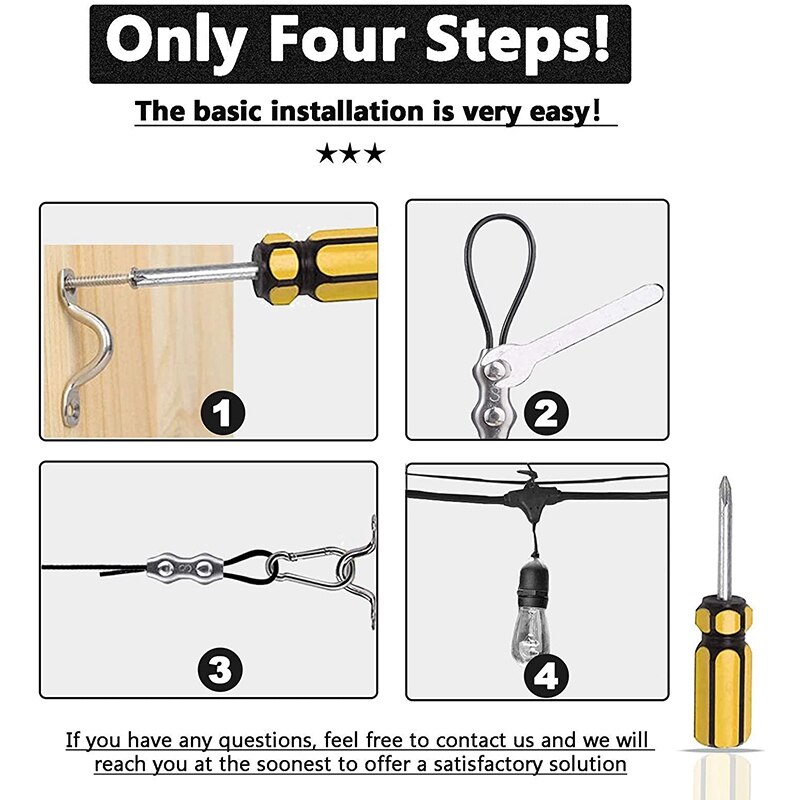 Only Four Steps!

The basic installation is very easy!

★★★

1

2

3

4

If you have any questions, feel free to contact us and we will reach you at the soonest to offer a satisfactory solution