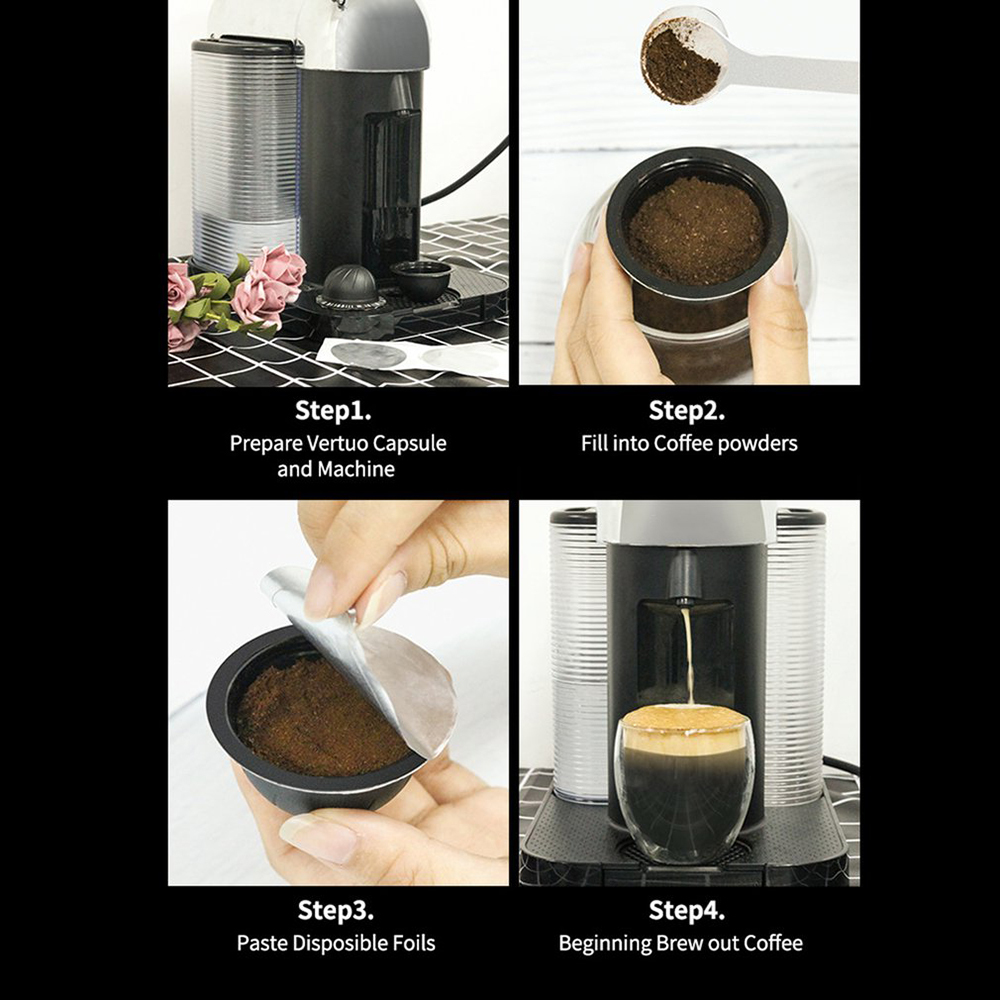 Step1.
Prepare Vertuo Capsule and Machine

Step2.
Fill into Coffee powders

Step3.
Paste Disposible Foils

Step4.
Beginning Brew out Coffee