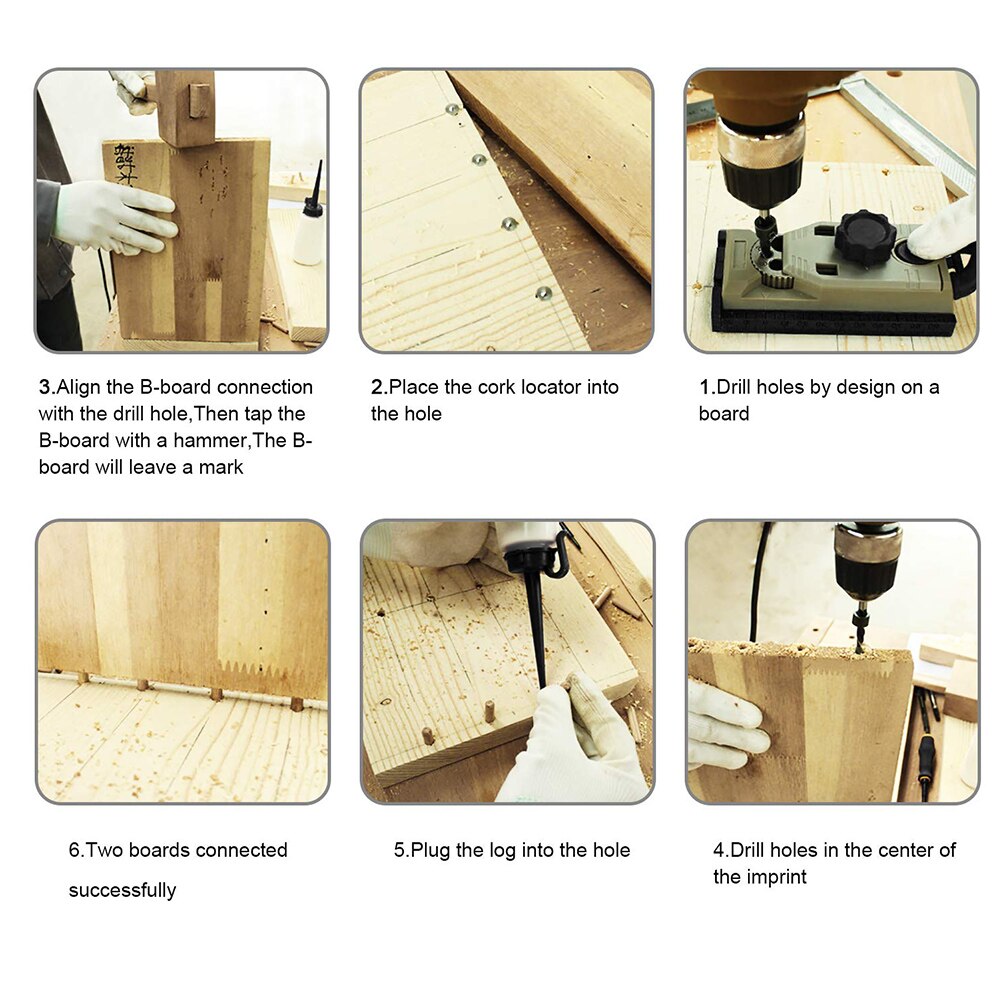 3.Align the B-board connection with the drill hole,Then tap the B-board with a hammer,The B-board will leave a mark

2.Place the cork locator into the hole

1.Drill holes by design on a board

6.Two boards connected successfully

5.Plug the log into the hole

4.Drill holes in the center of the imprint