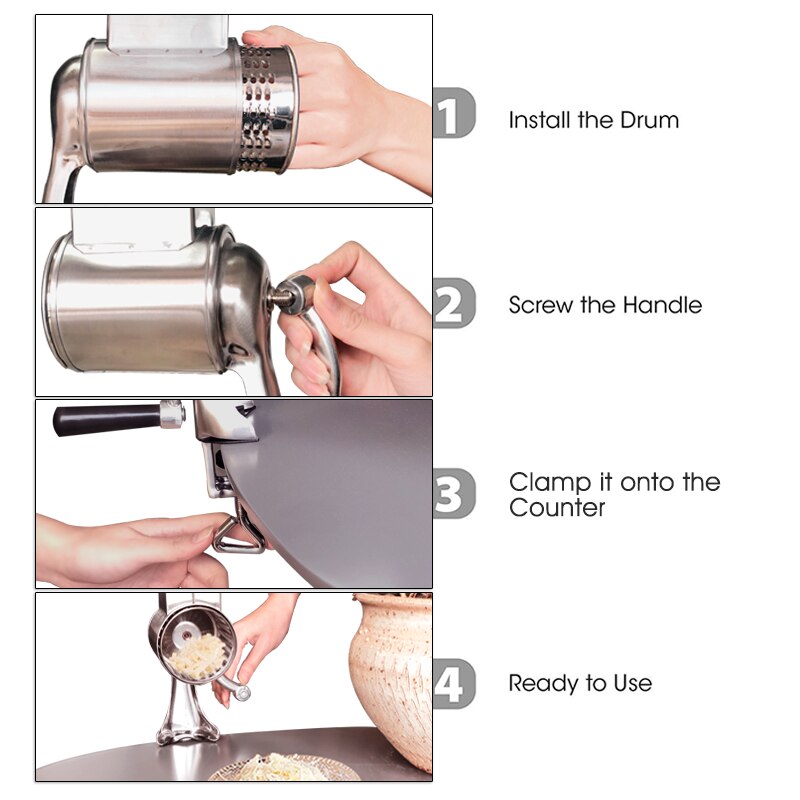 1 Install the Drum

2 Screw the Handle

3 Clamp it onto the Counter

4 Ready to Use