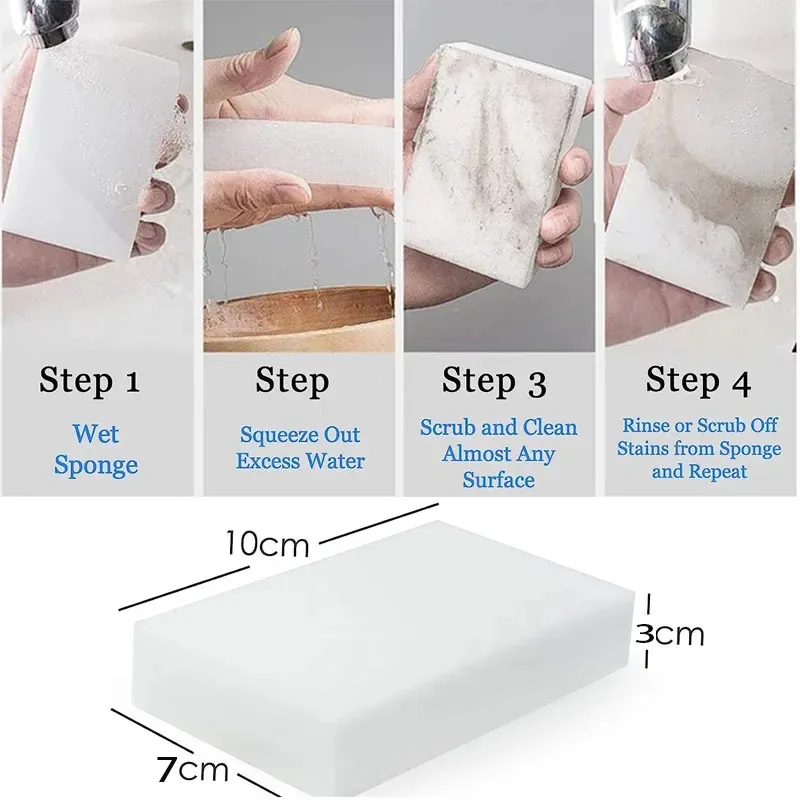 Step 1
Wet Sponge

Step
Squeeze Out Excess Water

Step 3
Scrub and Clean Almost Any Surface

Step 4
Rinse or Scrub Off Stains from Sponge and Repeat

10cm

3cm

7cm