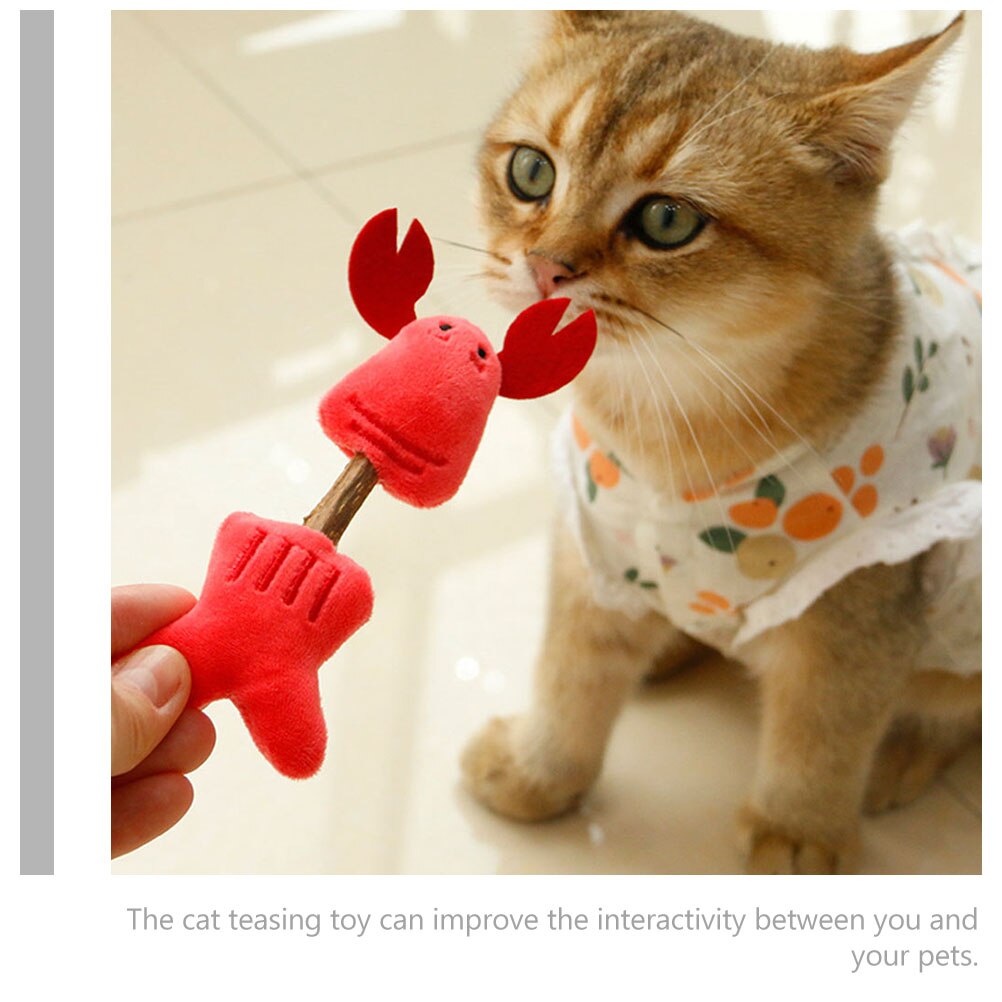 The cat teasing toy can improve the interactivity between you and your pets.