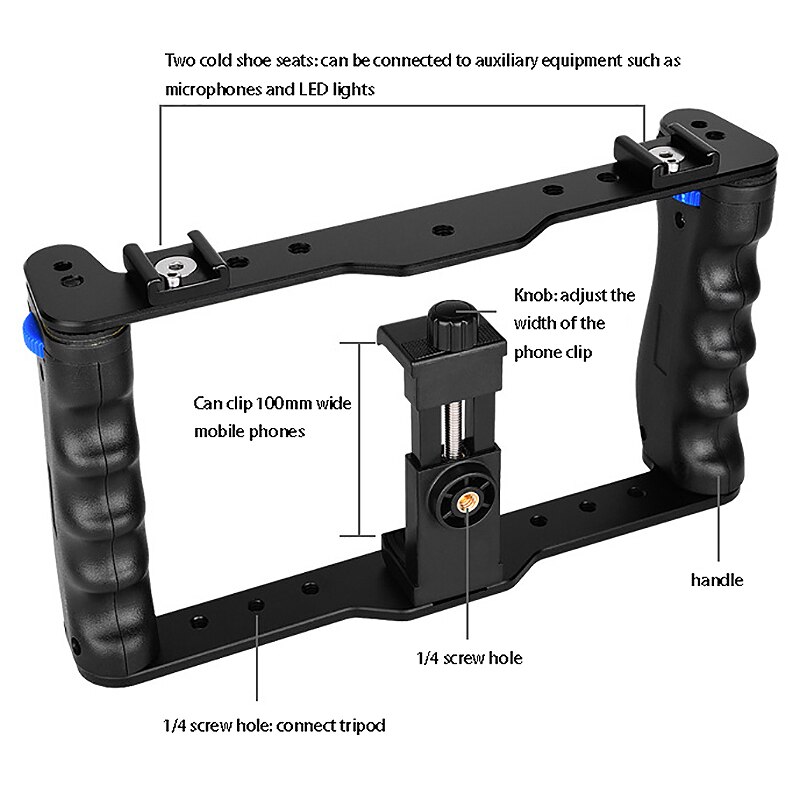 Two cold shoe seats: can be connected to auxiliary equipment such as microphones and LED lights

Knob: adjust the width of the phone clip

Can clip 100mm wide mobile phones

handle

1/4 screw hole

1/4 screw hole: connect tripod