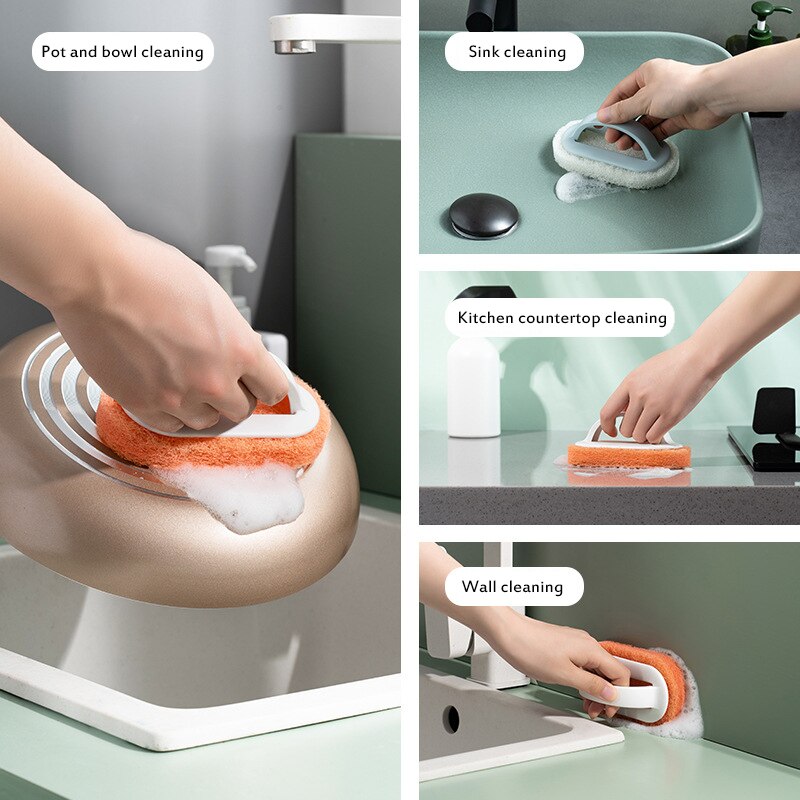 Pot and bowl cleaning

Sink cleaning

Kitchen countertop cleaning

Wall cleaning