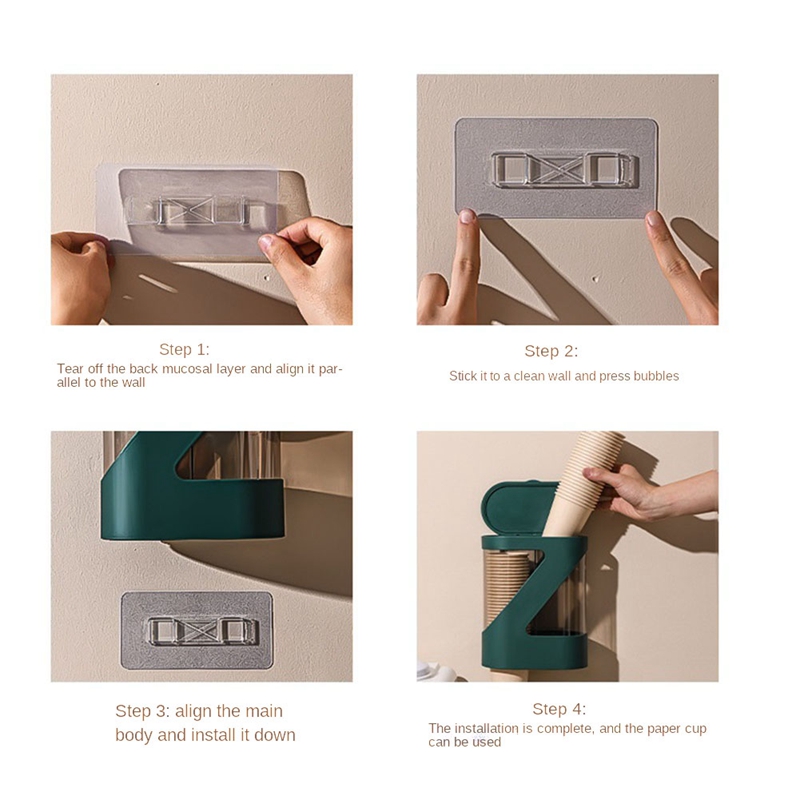 Step 1:
Tear off the back mucosal layer and align it parallel to the wall

Step 2:
Stick it to a clean wall and press bubbles

Step 3: align the main body and install it down

Step 4:
The installation is complete, and the paper cup can be used