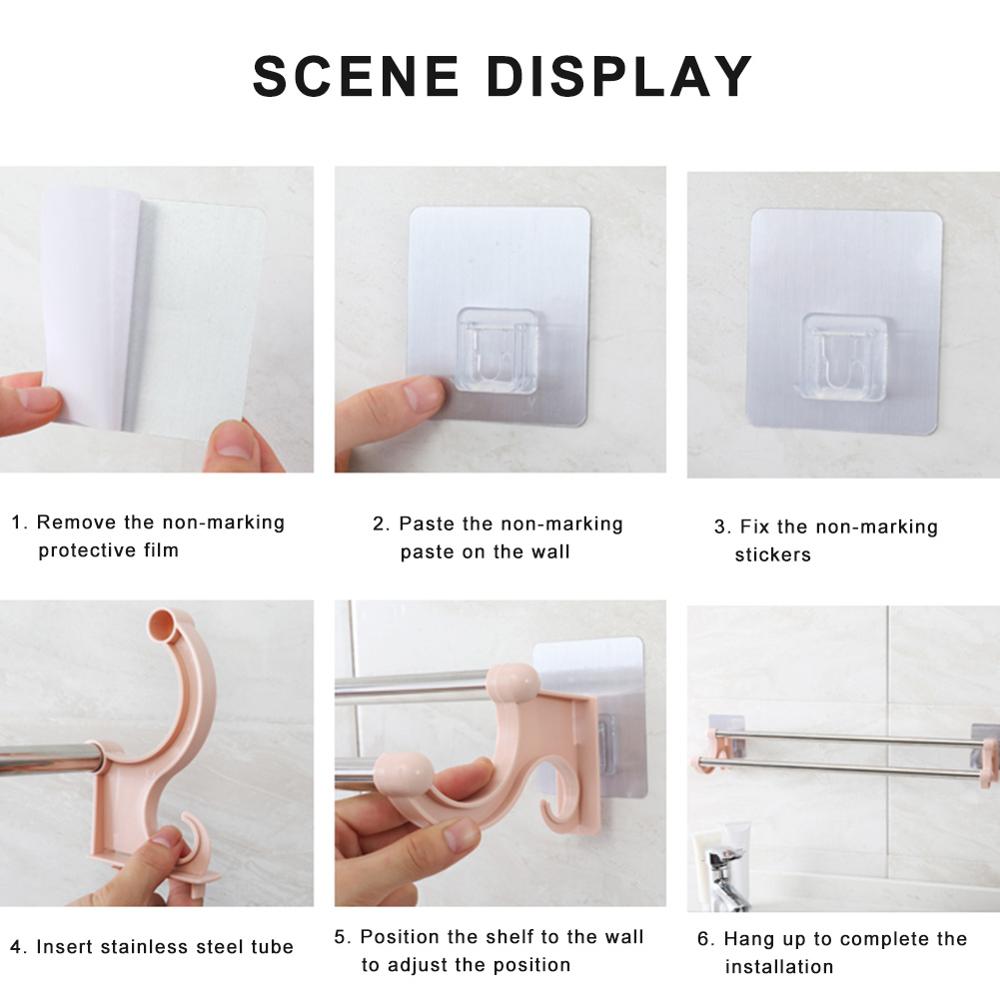 SCENE DISPLAY

1. Remove the non-marking protective film

2. Paste the non-marking paste on the wall

3. Fix the non-marking stickers

4. Insert stainless steel tube

5. Position the shelf to the wall to adjust the position

6. Hang up to complete the installation