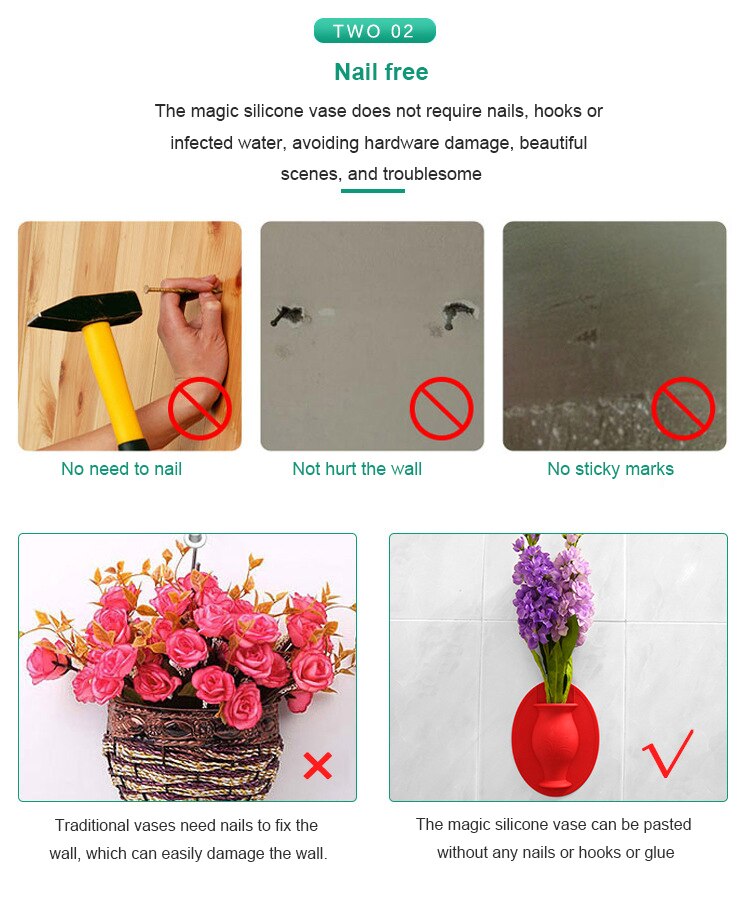 TWO 02

Nail free

The magic silicone vase does not require nails, hooks or infected water, avoiding hardware damage, beautiful scenes, and troublesome

No need to nail

Not hurt the wall

No sticky marks

Traditional vases need nails to fix the wall, which can easily damage the wall.

The magic silicone vase can be pasted without any nails or hooks or glue