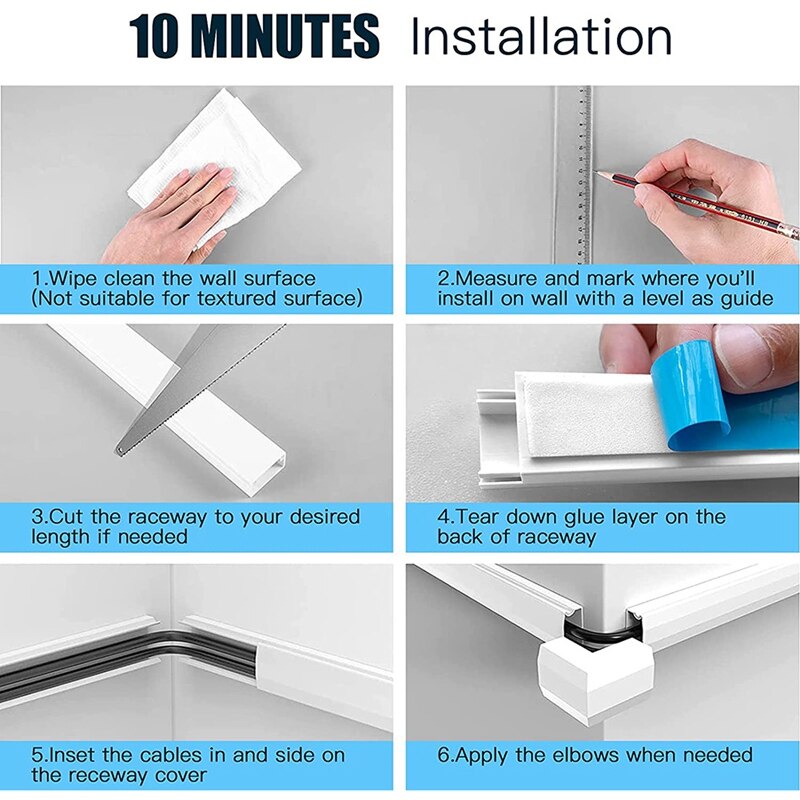 10 MINUTES Installation

1.Wipe clean the wall surface (Not suitable for textured surface)

2.Measure and mark where you'll install on wall with a level as guide

3.Cut the raceway to your desired length if needed

4.Tear down glue layer on the back of raceway

5.Inset the cables in and side on the receway cover

6.Apply the elbows when needed