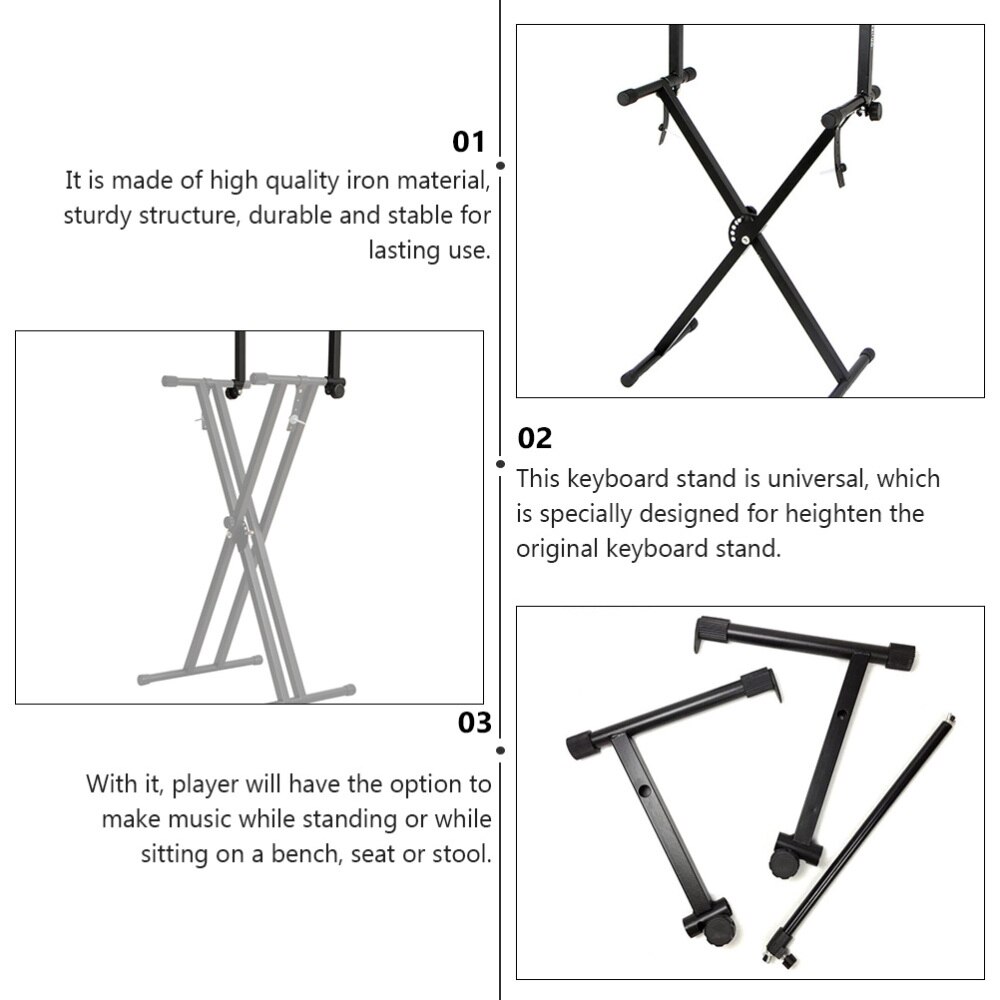 01
It is made of high quality iron material, sturdy structure, durable and stable for lasting use.

02
This keyboard stand is universal, which is specially designed for heighten the original keyboard stand.

03
With it, player will have the option to make music while standing or while sitting on a bench, seat or stool.