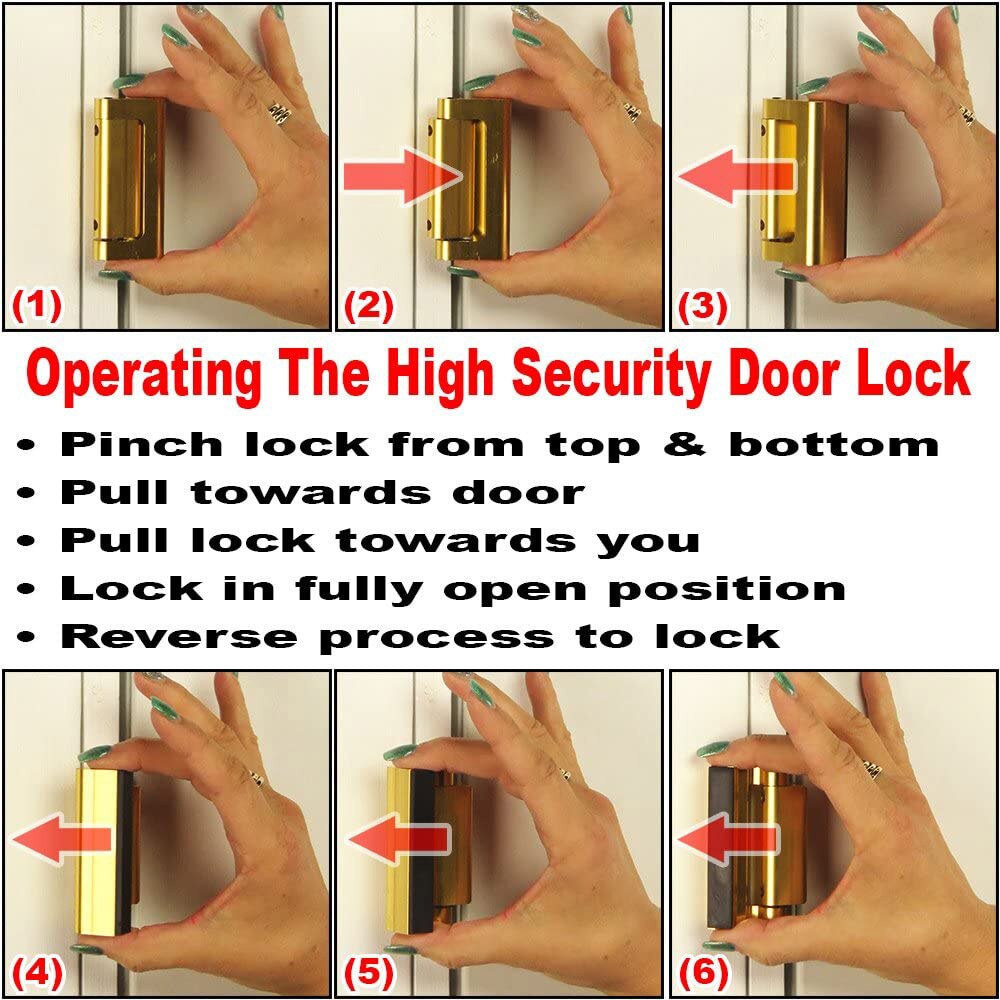 (1)

(2)

(3)

Operating The High Security Door Lock

• Pinch lock from top & bottom
• Pull towards door
• Pull lock towards you
• Lock in fully open position
• Reverse process to lock

(4)

(5)

(6)