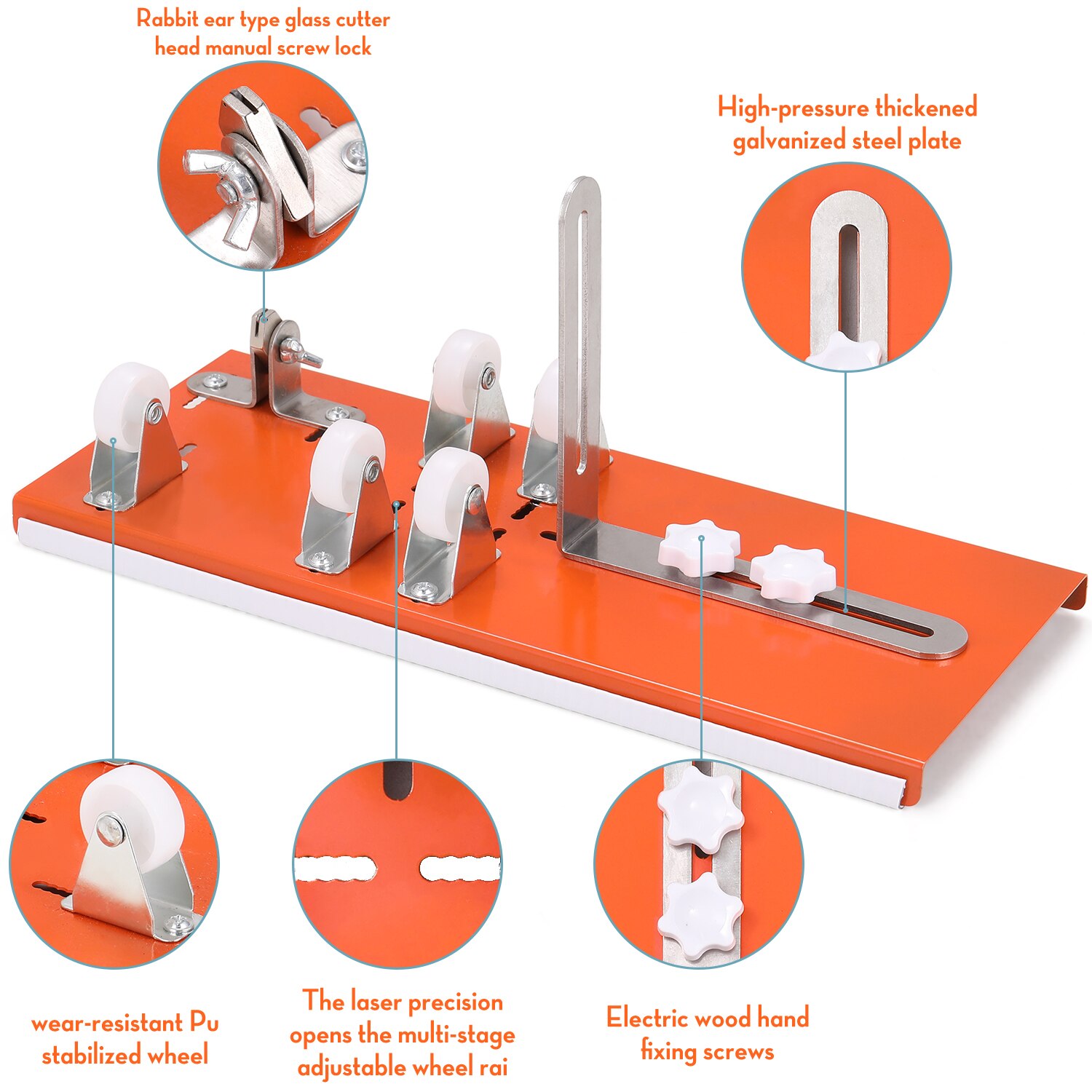 Rabbit ear type glass cutter head manual screw lock

High-pressure thickened galvanized steel plate

wear-resistant Pu stabilized wheel

The laser precision opens the multi-stage adjustable wheel rai

Electric wood hand fixing screws