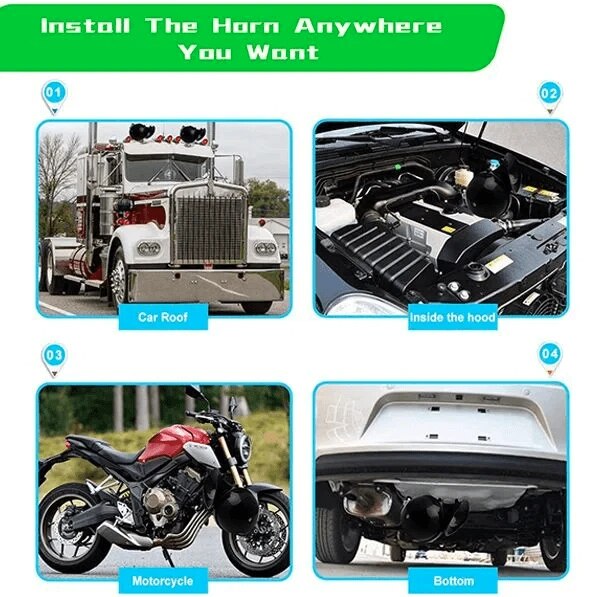 Install The Horn Anywhere You Want

01

Car Roof

02

Inside the hood

03

Motorcycle

04

Bottom