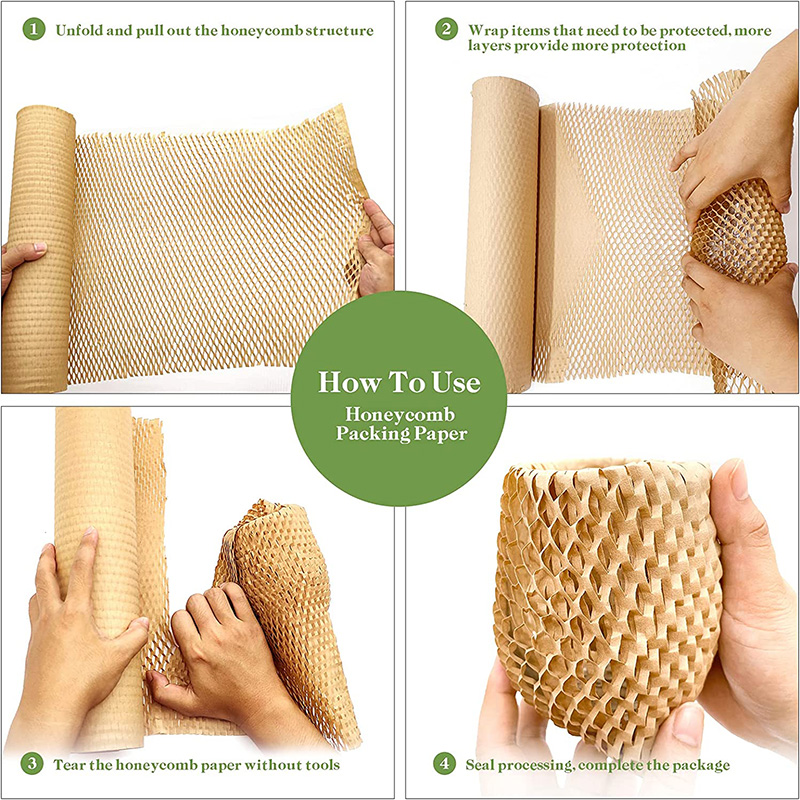 1 Unfold and pull out the honeycomb structure

2 Wrap items that need to be protected, more layers provide more protection

How To Use
Honeycomb Packing Paper

3 Tear the honeycomb paper without tools

4 Seal processing, complete the package