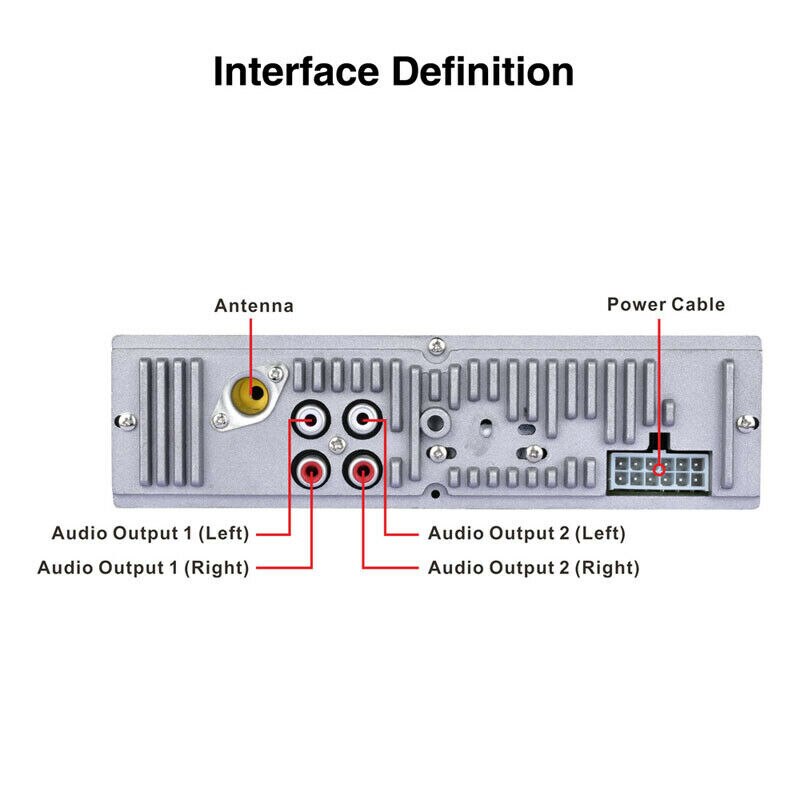 Interface Definition

Antenna

Power Cable

Audio Output 1 (Left)

Audio Output 1 (Right)

Audio Output 2 (Left)

Audio Output 2 (Right)