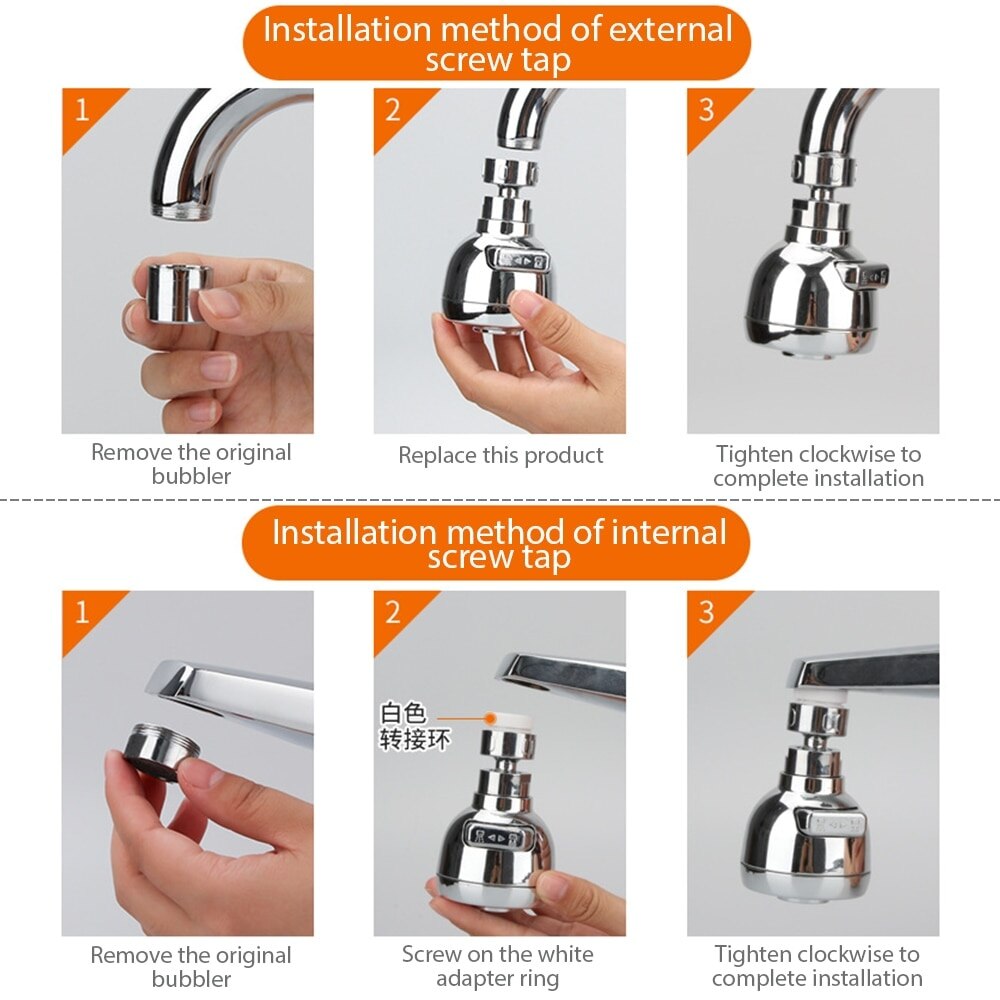 Installation method of external screw tap

1

Remove the original bubbler

2

Replace this product

3

Tighten clockwise to complete installation

Installation method of internal screw tap

1

Remove the original bubbler

2

白色
转接环

Screw on the white adapter ring

3

Tighten clockwise to complete installation