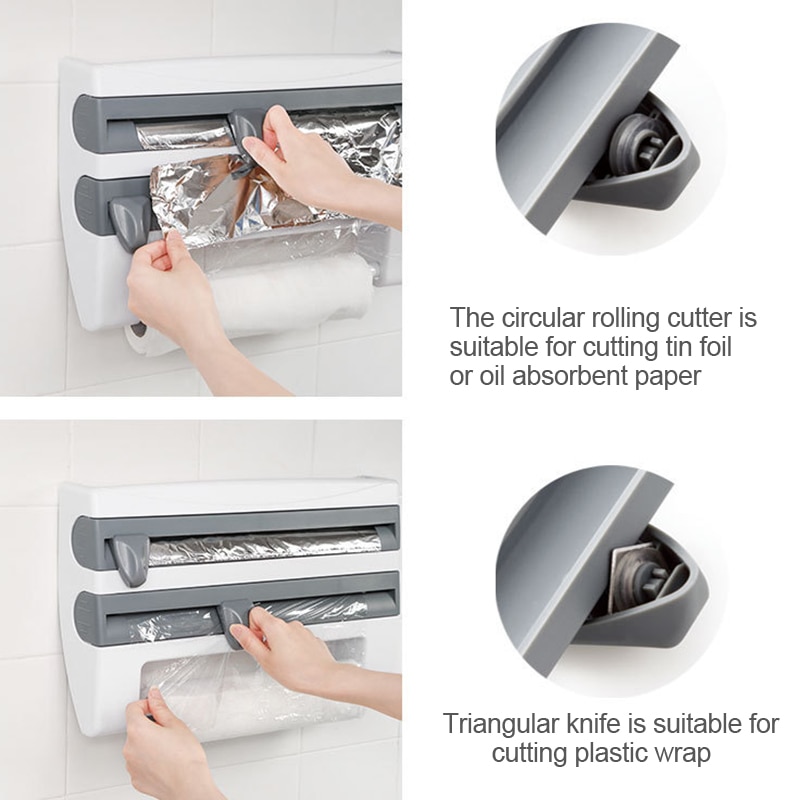 The circular rolling cutter is suitable for cutting tin foil or oil absorbent paper

Triangular knife is suitable for cutting plastic wrap