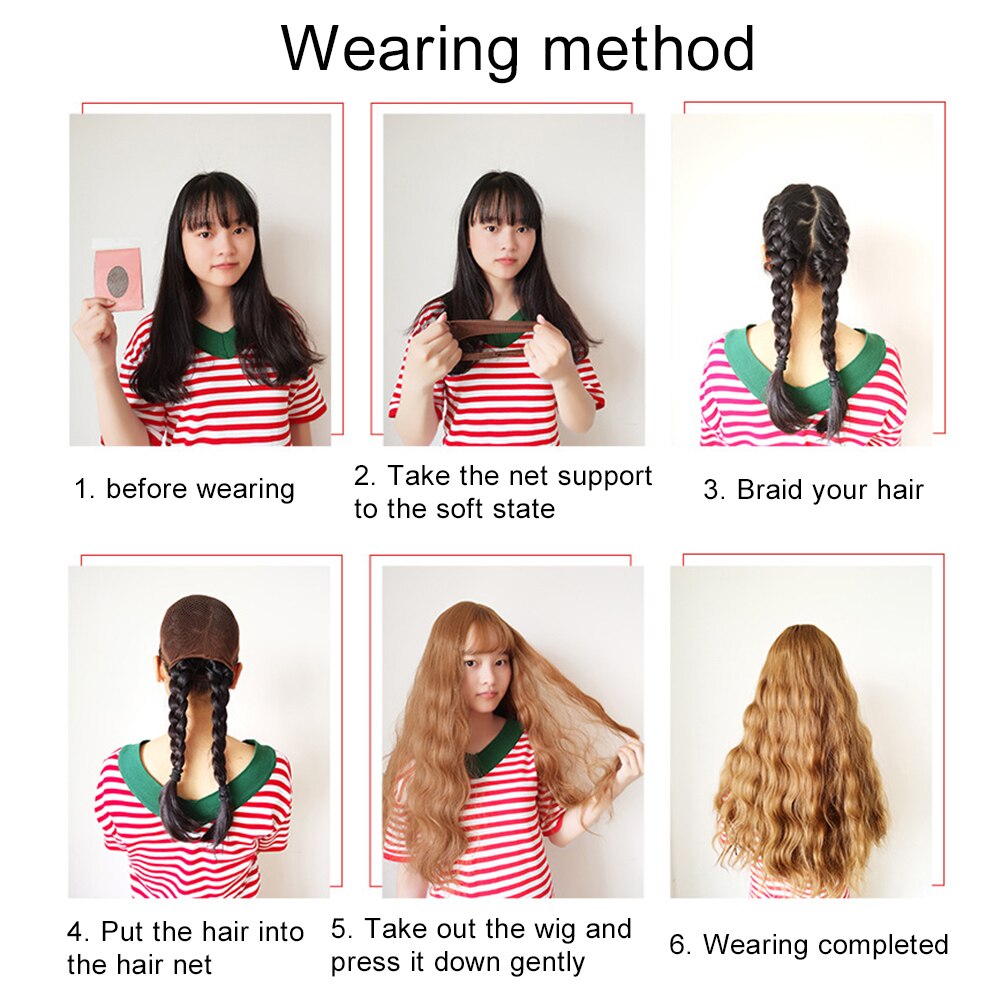 Wearing method

1. before wearing

2. Take the net support to the soft state

3. Braid your hair

4. Put the hair into the hair net

5. Take out the wig and press it down gently

6. Wearing completed