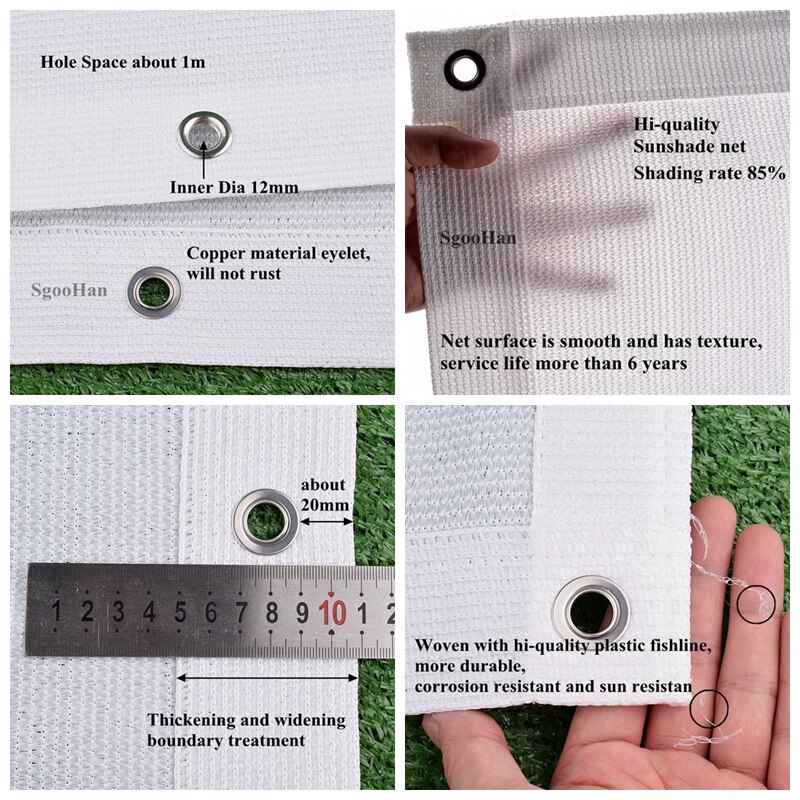 Hole Space about 1m

Inner Dia 12mm

Copper material eyelet, will not rust

SgooHan

Hi-quality
Sunshade net
Shading rate 85%

SgooHan

Net surface is smooth and has texture, service life more than 6 years

about 20mm

1 2 3 4 5 6 7 8 9 10 1 2

Thickening and widening boundary treatment

Woven with hi-quality plastic fishline, more durable, corrosion resistant and sun resistan