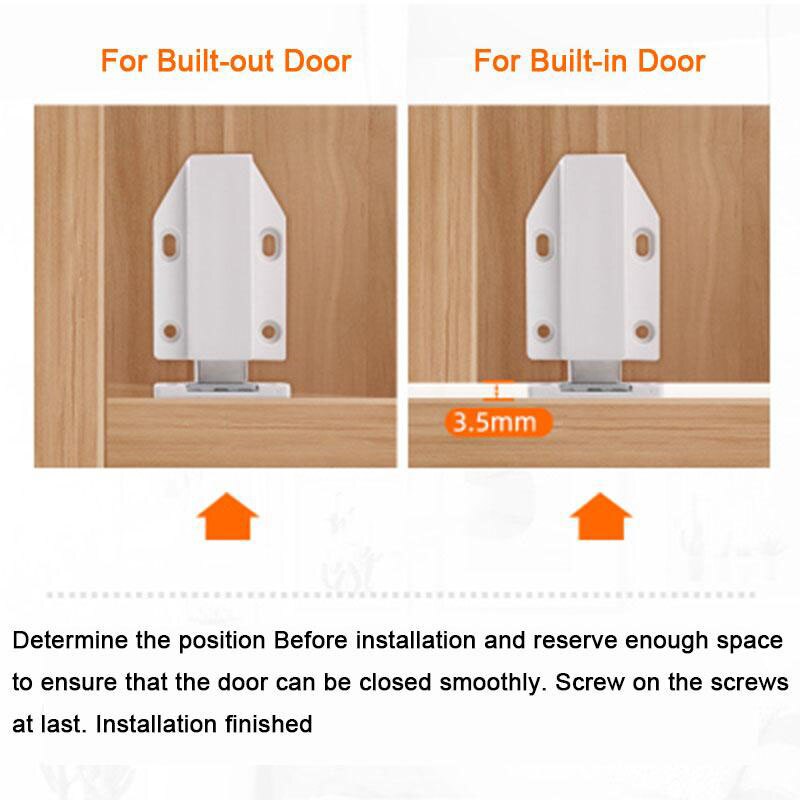 For Built-out Door

For Built-in Door

3.5mm

Determine the position Before installation and reserve enough space to ensure that the door can be closed smoothly. Screw on the screws at last. Installation finished