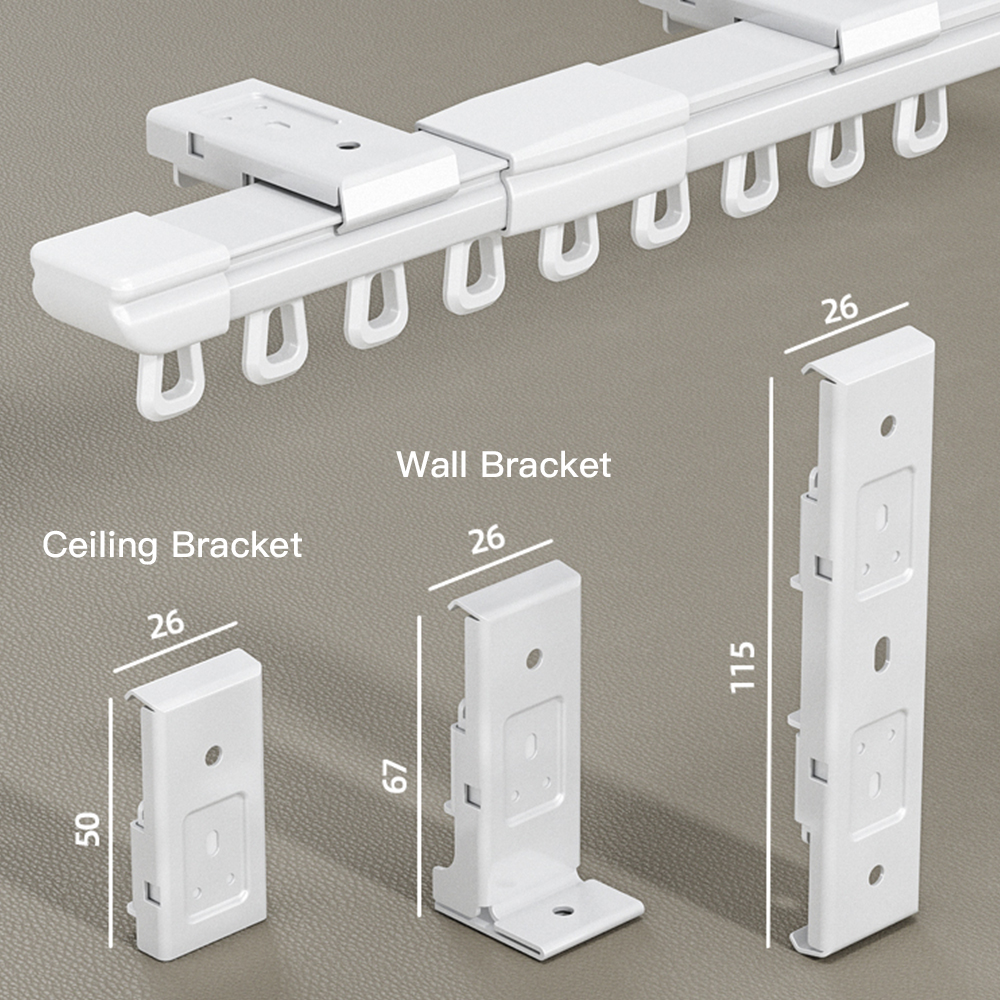 Wall Bracket

Ceiling Bracket

26

50

26

67

26

115