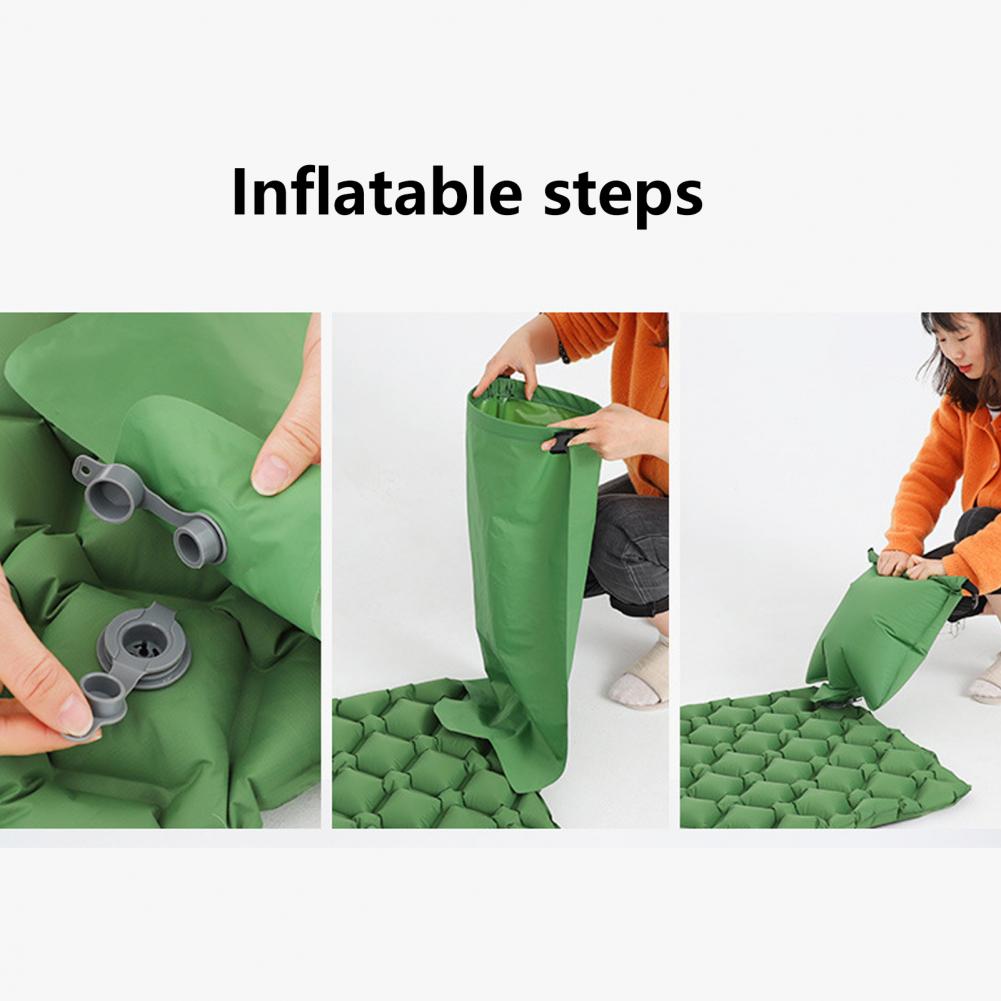 Inflatable steps