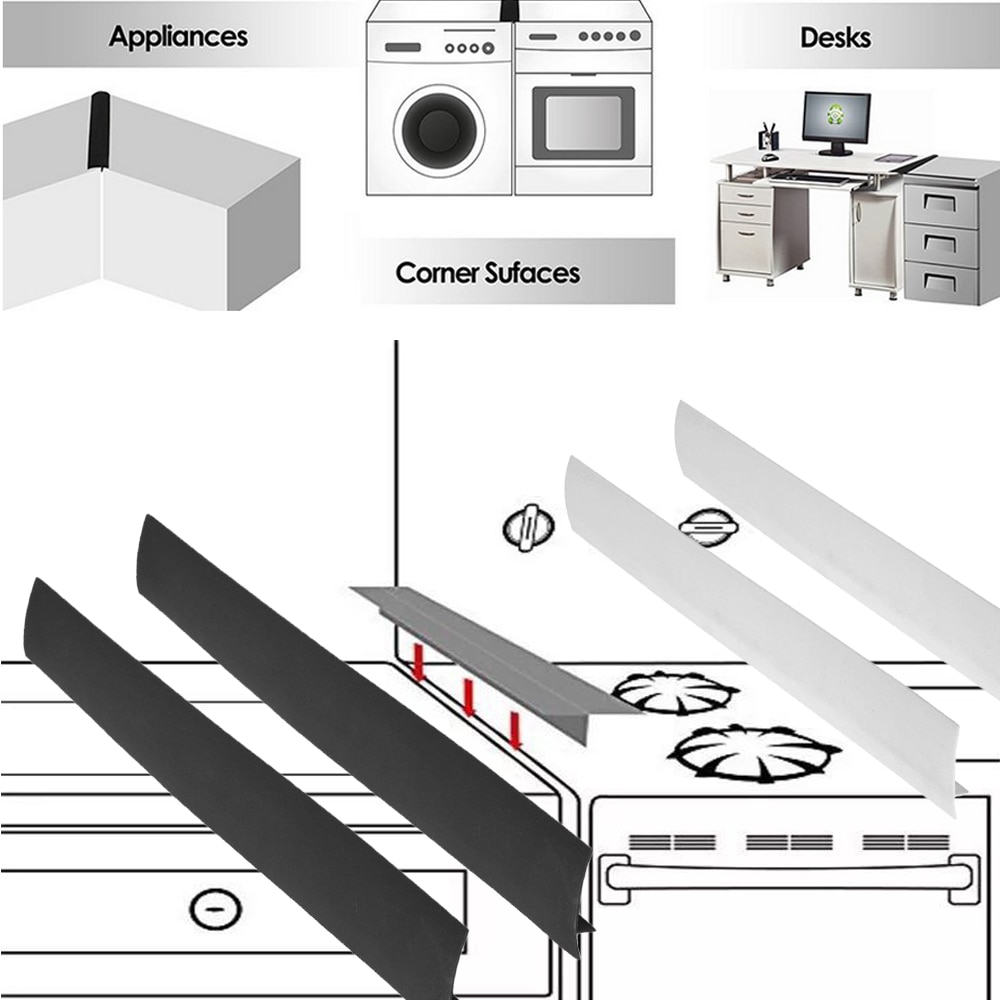 Appliances

Desks

Corner Sufaces