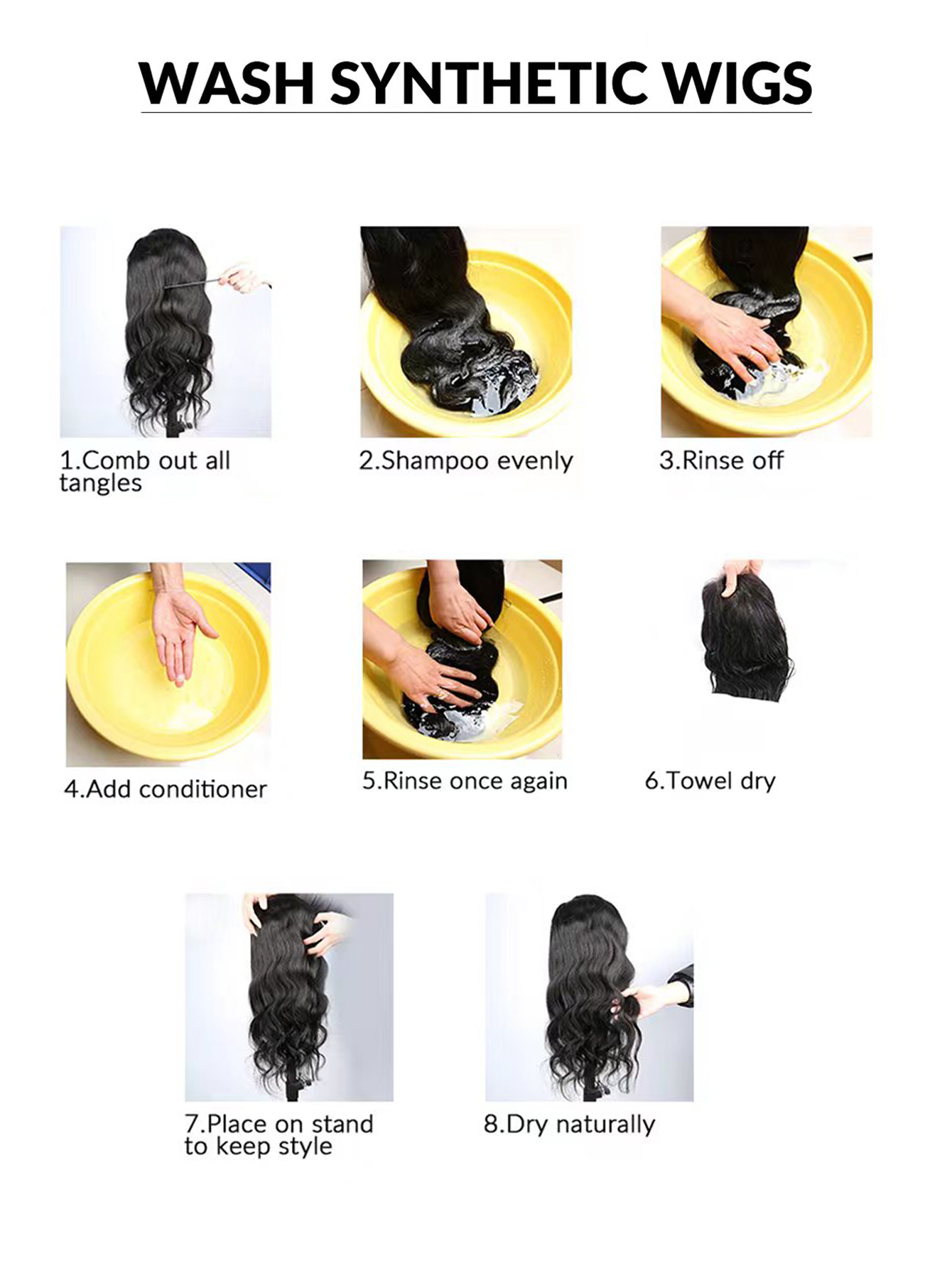 WASH SYNTHETIC WIGS

1.Comb out all tangles

2.Shampoo evenly

3.Rinse off

4.Add conditioner

5.Rinse once again

6.Towel dry

7.Place on stand to keep style

8.Dry naturally