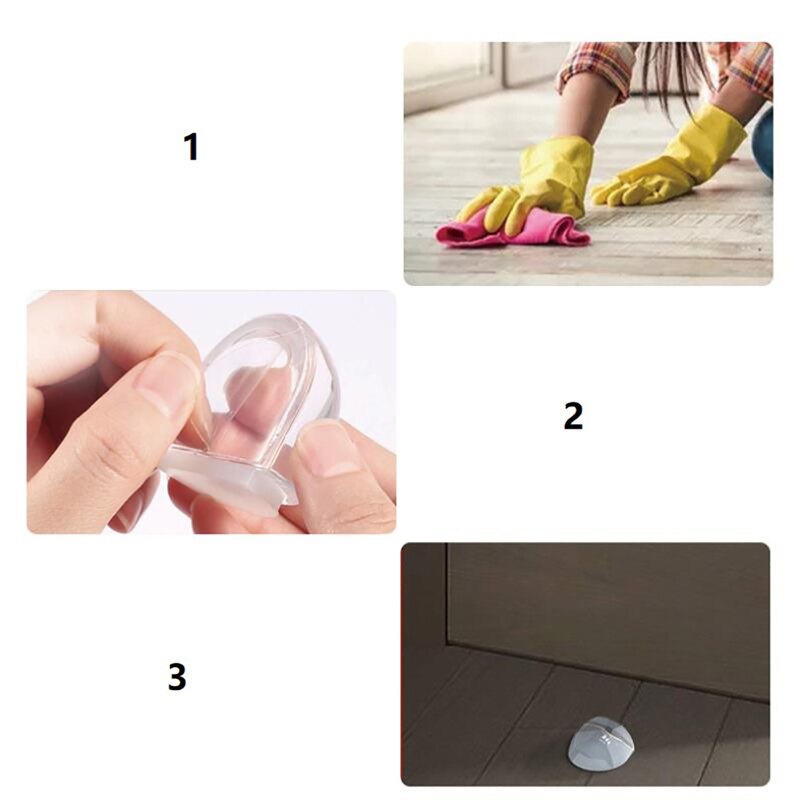 1

2

3