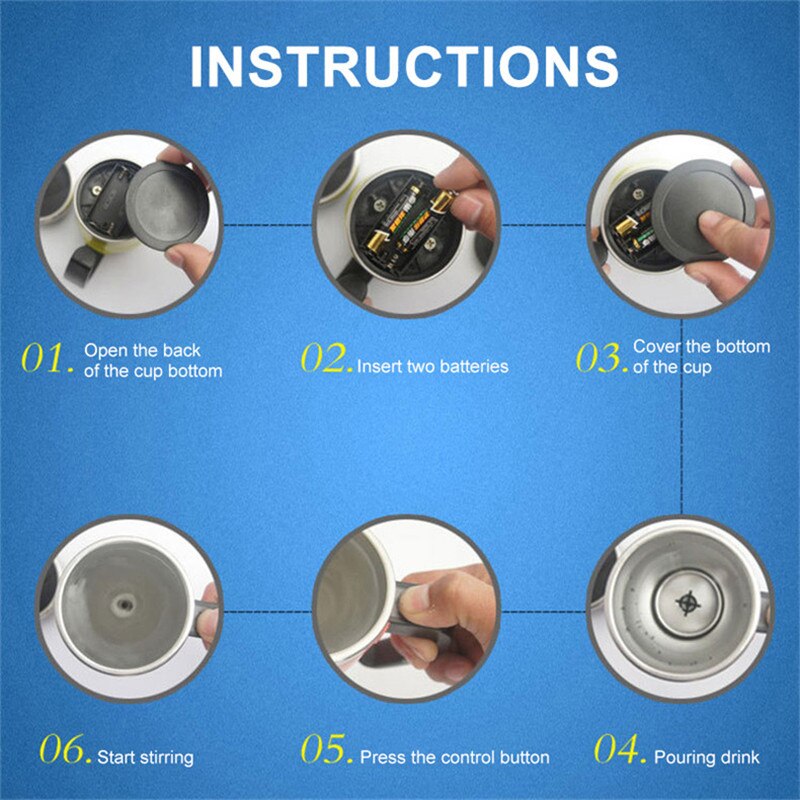 INSTRUCTIONS

01. Open the back of the cup bottom

02. Insert two batteries

03. Cover the bottom of the cup

06. Start stirring

05. Press the control button

04. Pouring drink