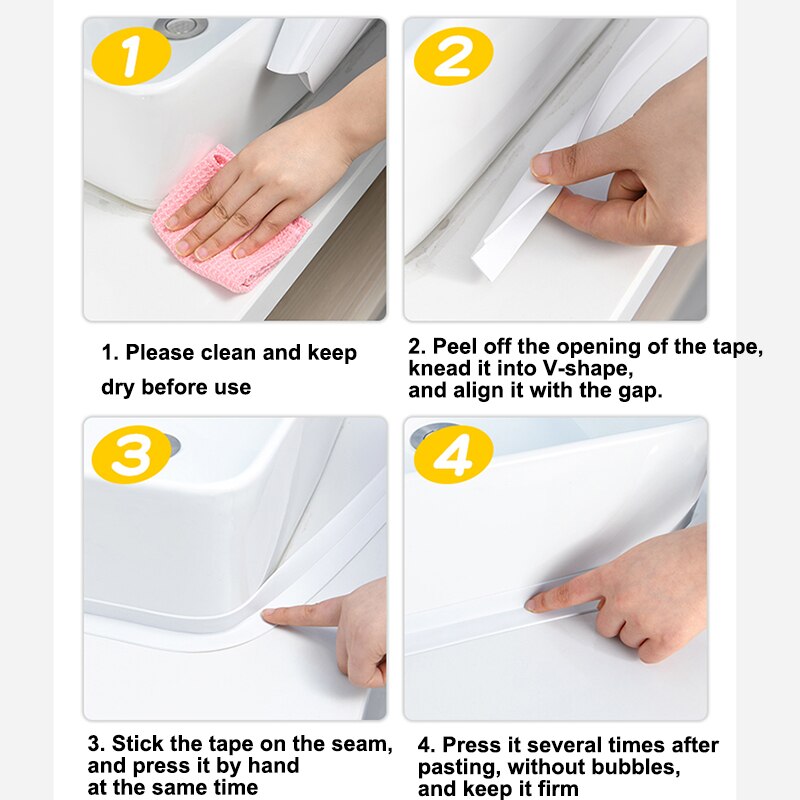 1

2

1. Please clean and keep dry before use

2. Peel off the opening of the tape, knead it into V-shape, and align it with the gap.

3

4

3. Stick the tape on the seam, and press it by hand at the same time

4. Press it several times after pasting, without bubbles, and keep it firm