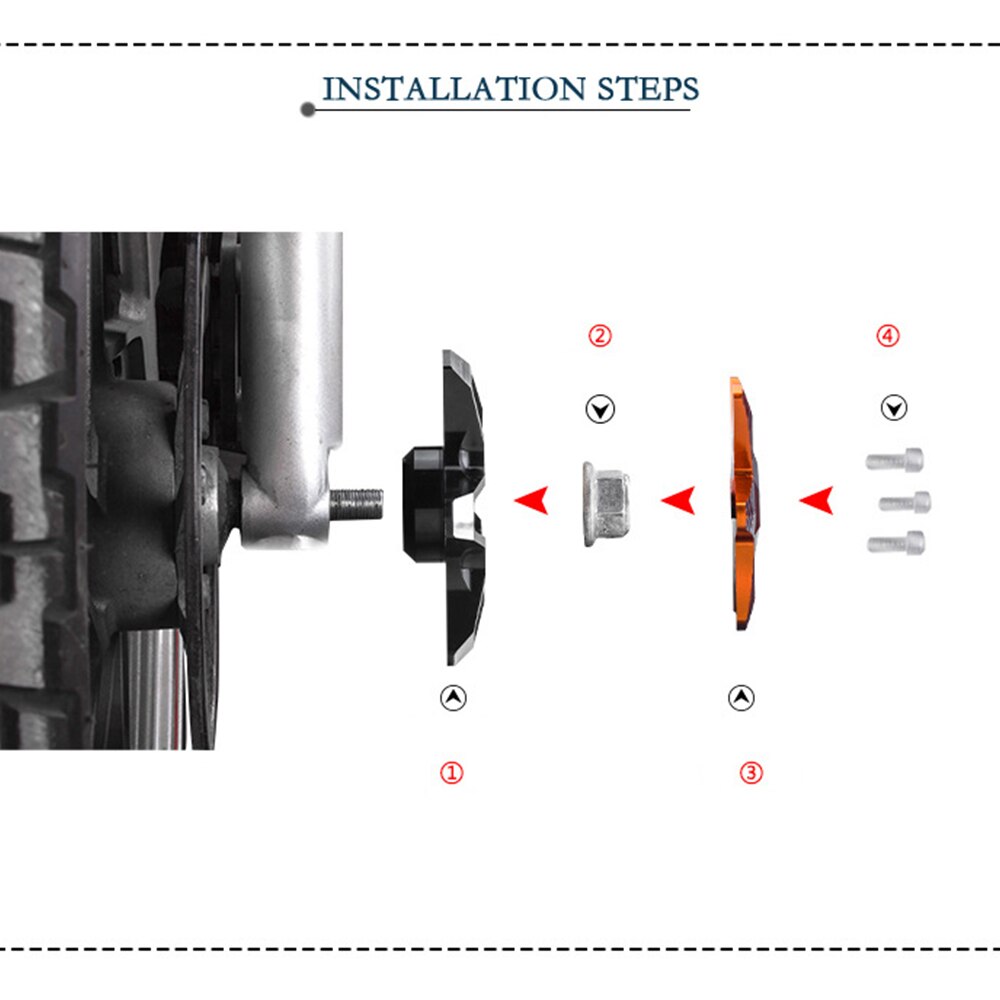 INSTALLATION STEPS

②

④

①

③