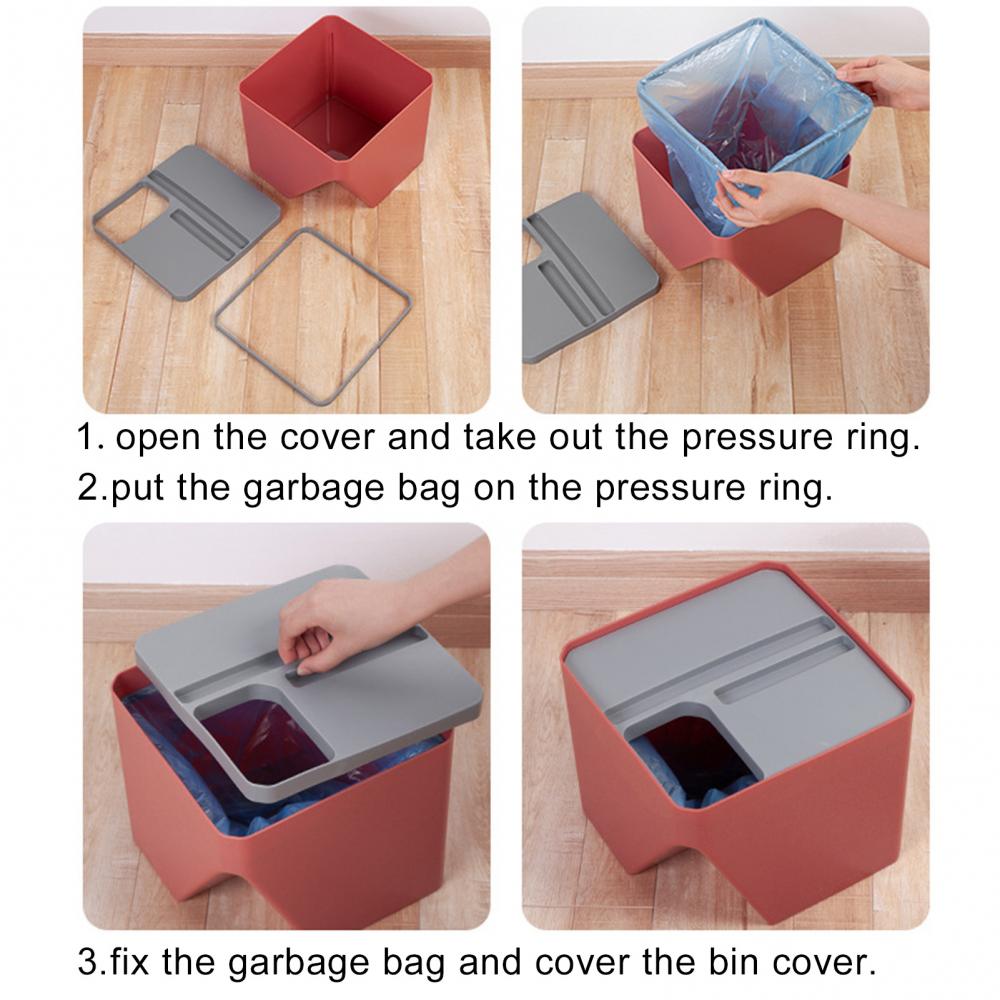 1. open the cover and take out the pressure ring.
2.put the garbage bag on the pressure ring.

3.fix the garbage bag and cover the bin cover.