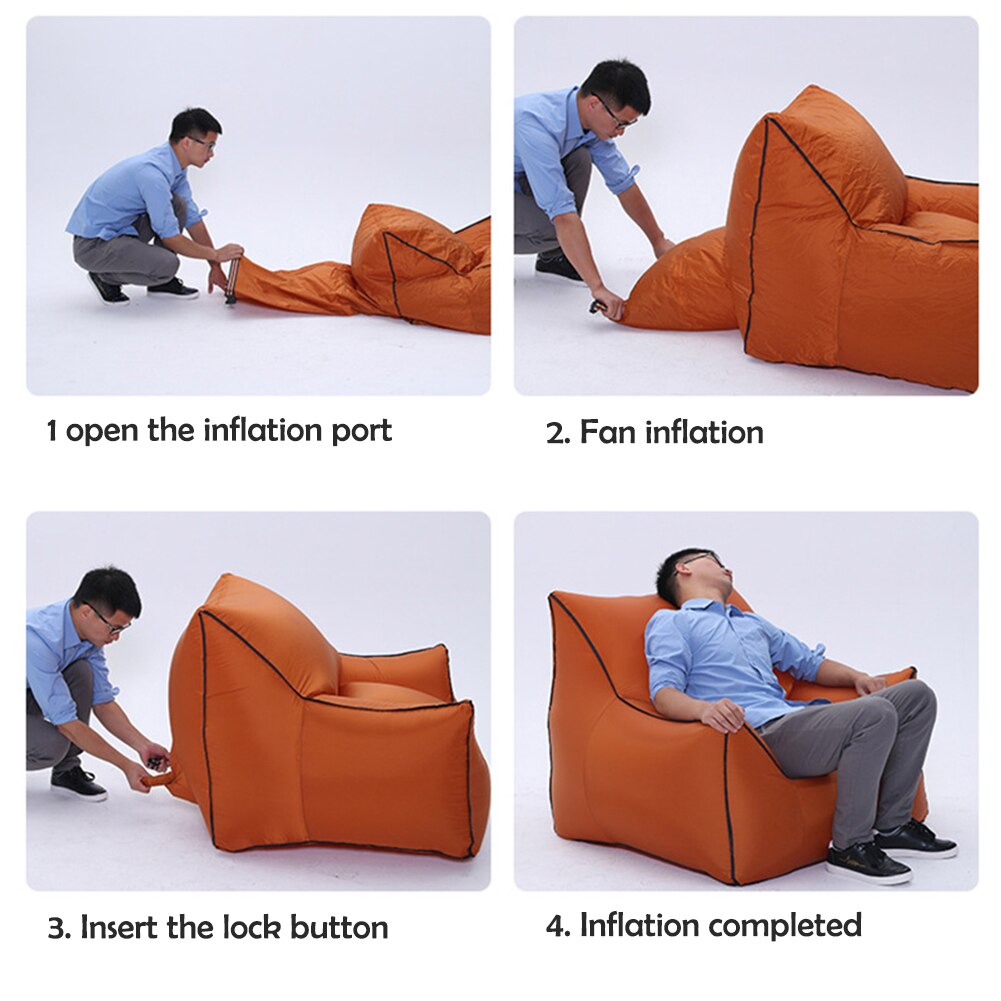 1 open the inflation port

2. Fan inflation

3. Insert the lock button

4. Inflation completed