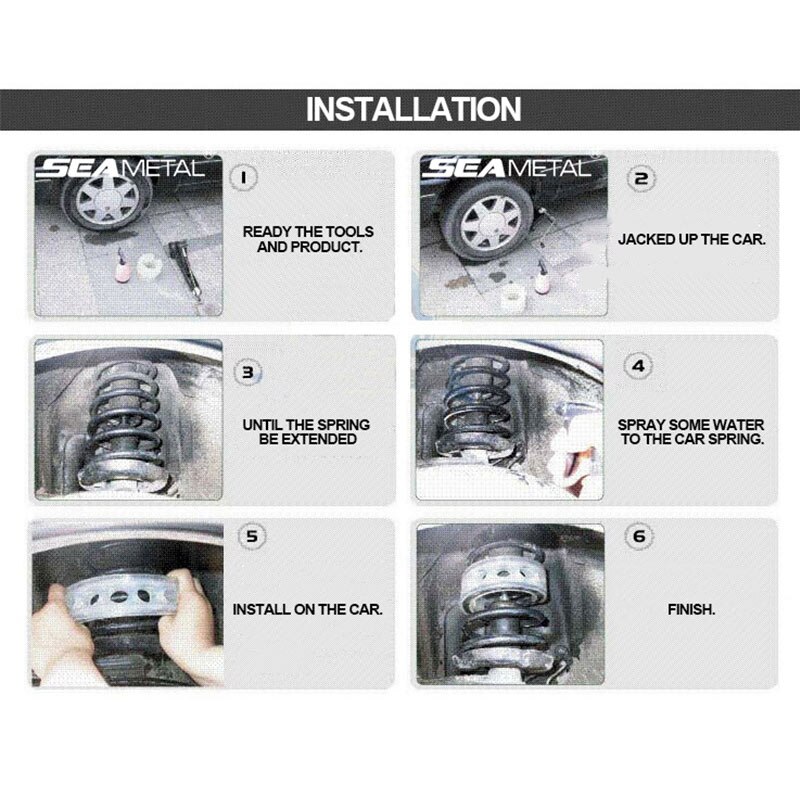 INSTALLATION

SEAMETAL

1

READY THE TOOLS AND PRODUCT.

SEAMETAL

2

JACKED UP THE CAR.

3

UNTIL THE SPRING BE EXTENDED

4

SPRAY SOME WATER TO THE CAR SPRING.

5

INSTALL ON THE CAR.

6

FINISH.