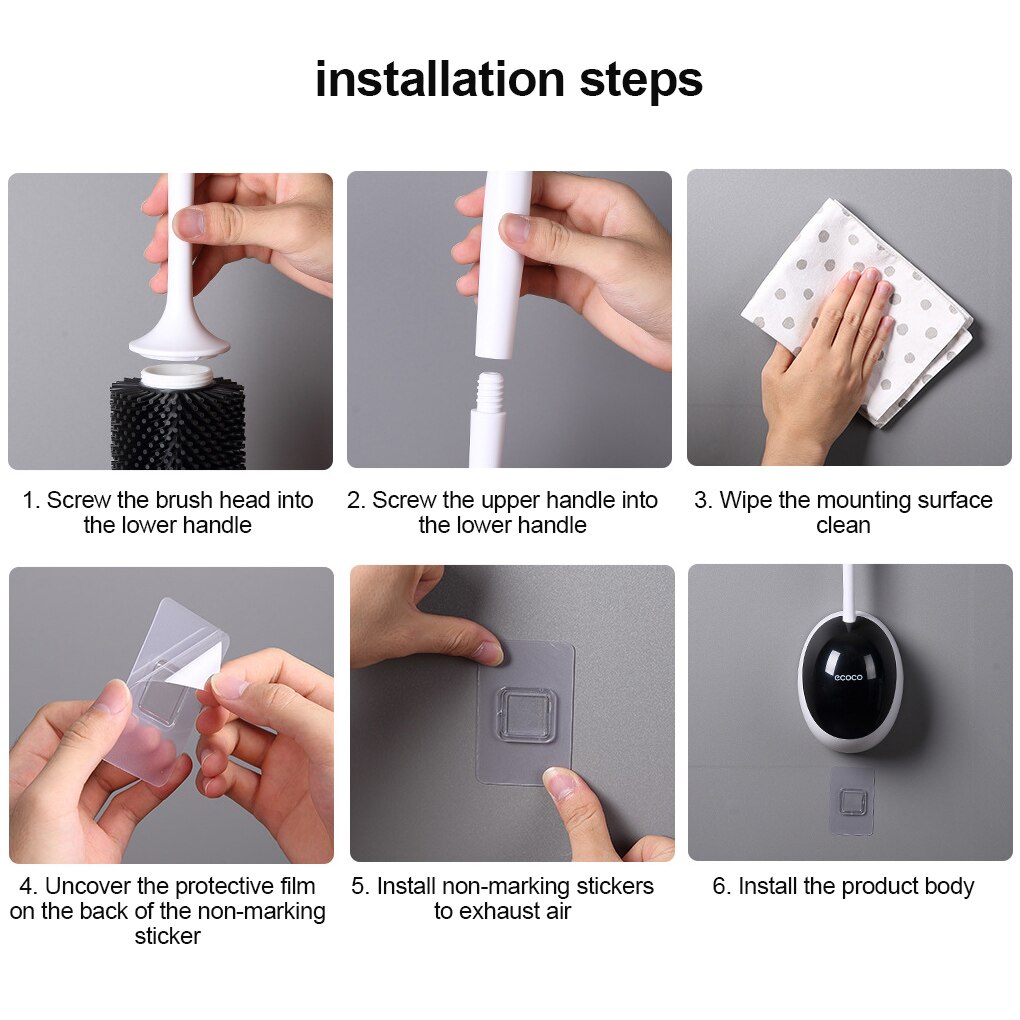 installation steps

1. Screw the brush head into the lower handle

2. Screw the upper handle into the lower handle

3. Wipe the mounting surface clean

4. Uncover the protective film on the back of the non-marking sticker

5. Install non-marking stickers to exhaust air

ecoco

6. Install the product body