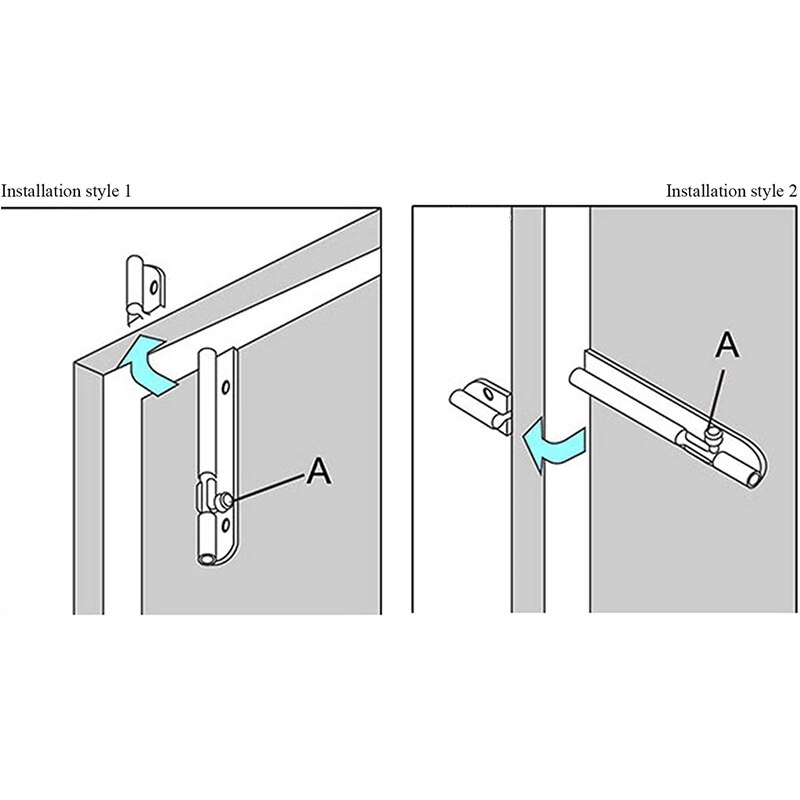 Installation style 1

A

Installation style 2

A