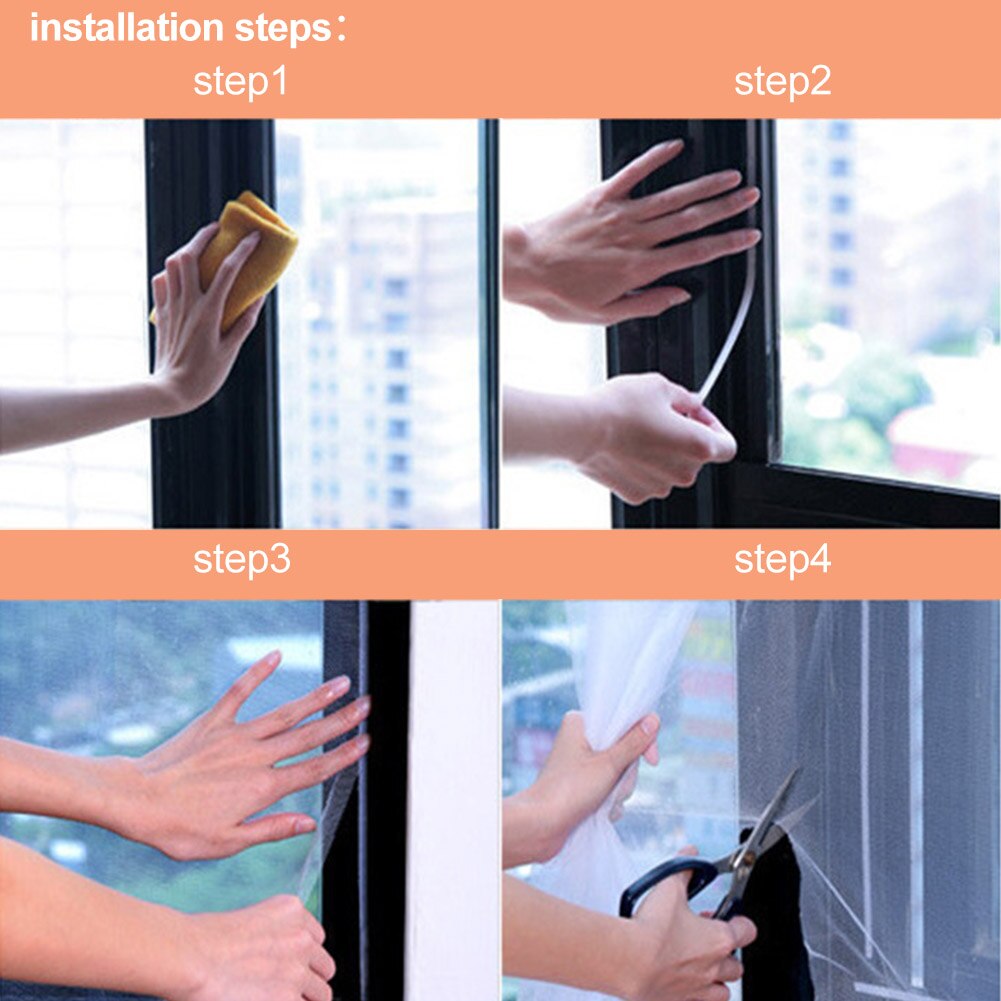 installation steps：

step1

step2

step3

step4