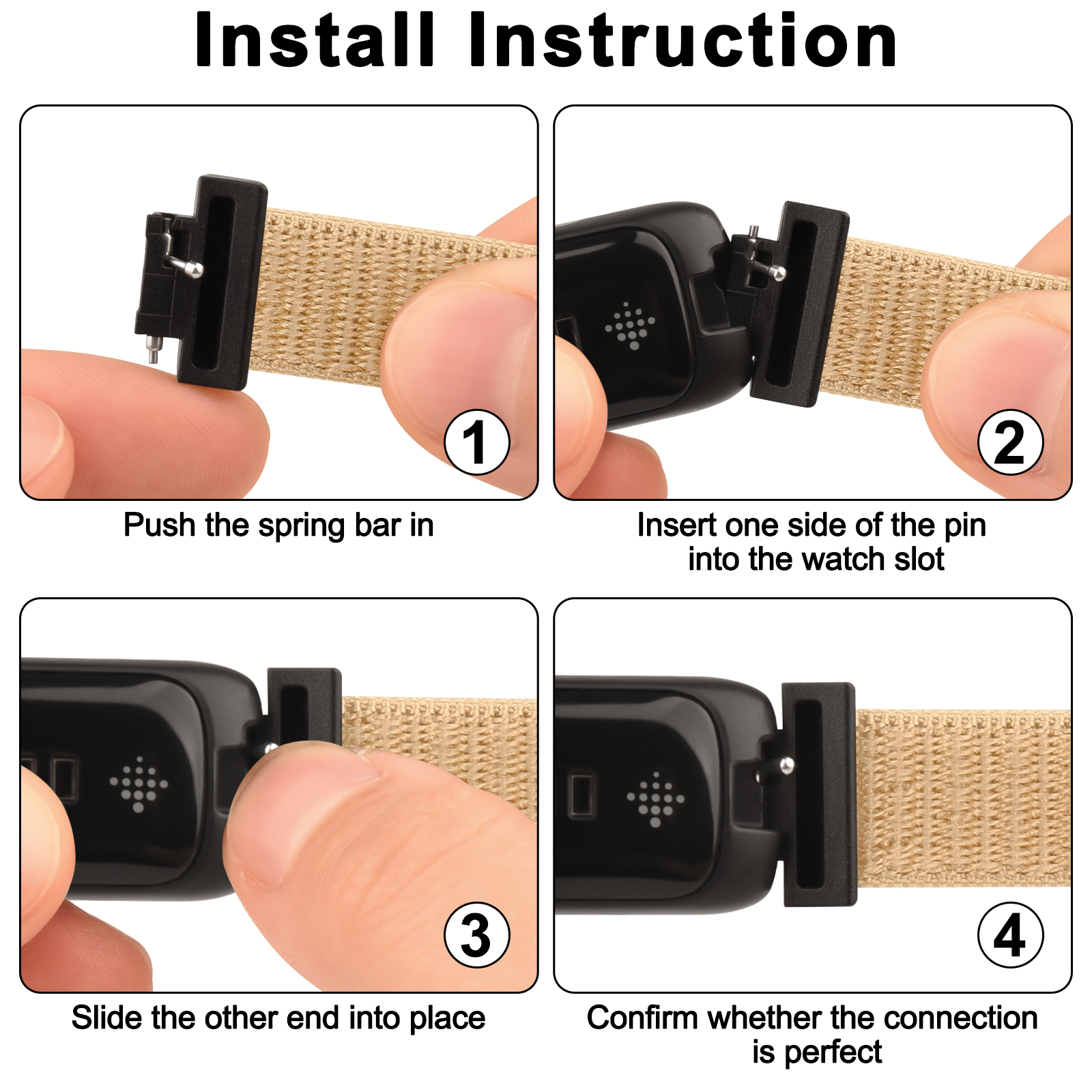 Install Instruction

1
Push the spring bar in

2
Insert one side of the pin into the watch slot

3
Slide the other end into place

4
Confirm whether the connection is perfect