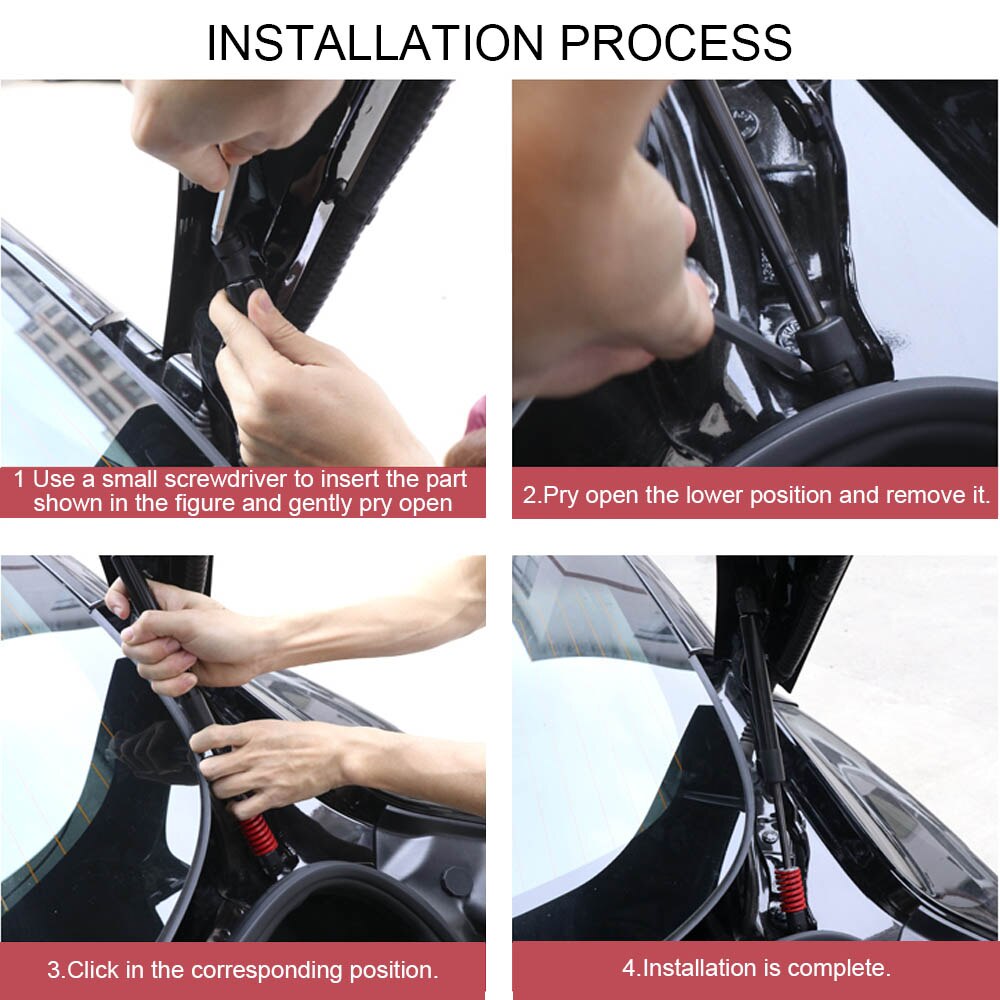 INSTALLATION PROCESS

1 Use a small screwdriver to insert the part shown in the figure and gently pry open

2.Pry open the lower position and remove it.

3.Click in the corresponding position.

4.Installation is complete.