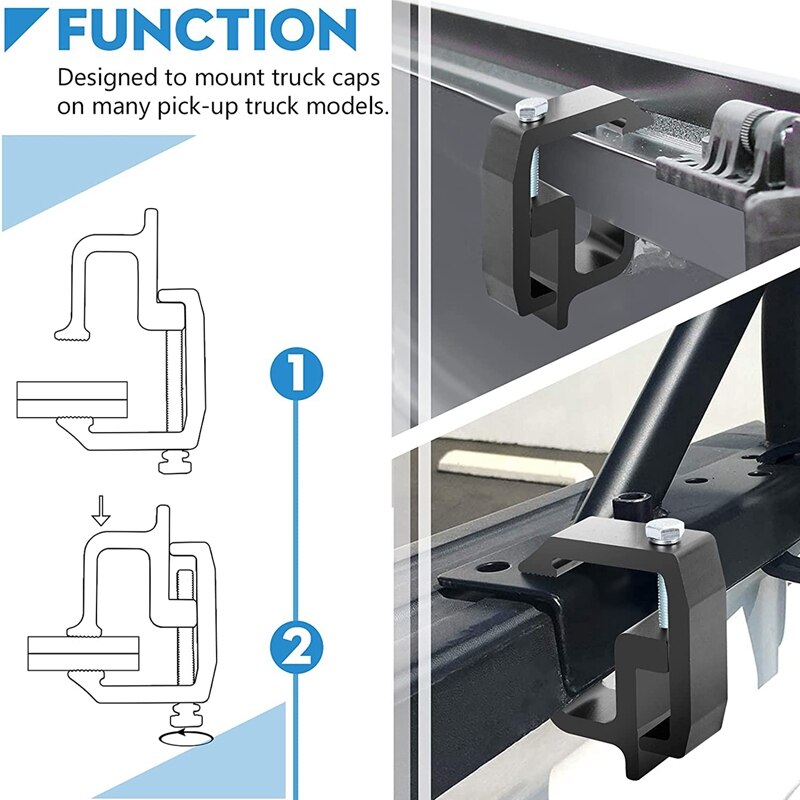 FUNCTION
Designed to mount truck caps on many pick-up truck models.

1

2