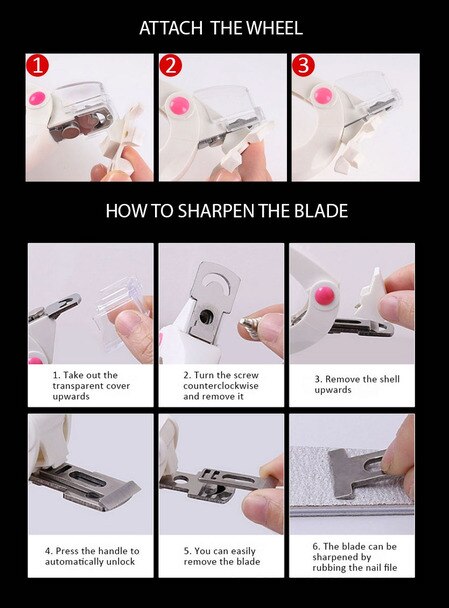 ATTACH THE WHEEL

1

2

3

HOW TO SHARPEN THE BLADE

1. Take out the transparent cover upwards

2. Turn the screw counterclockwise and remove it

3. Remove the shell upwards

4. Press the handle to automatically unlock

5. You can easily remove the blade

6. The blade can be sharpened by rubbing the nail file