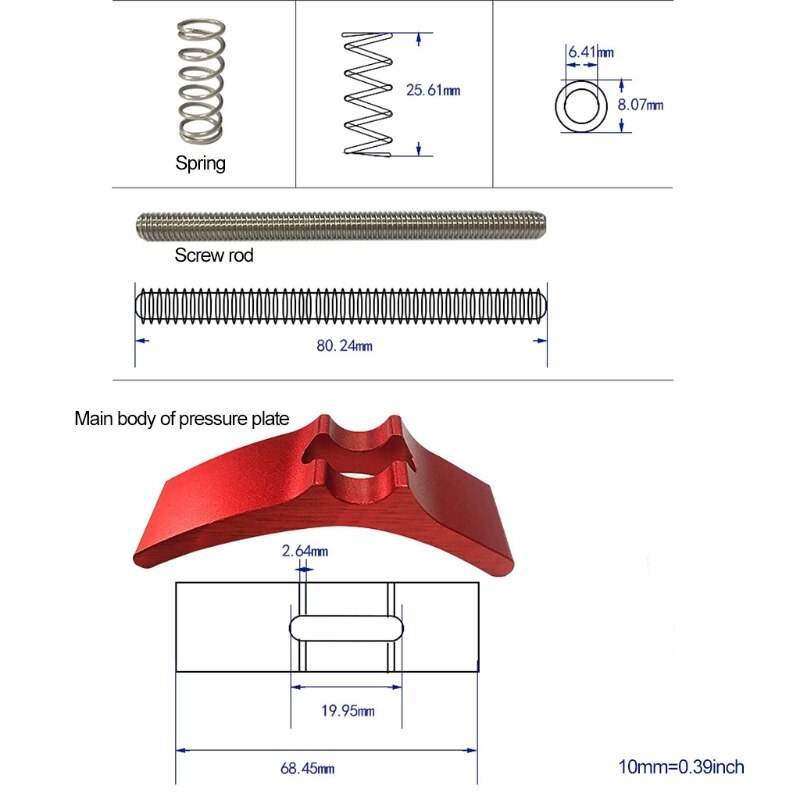 Spring

25.61mm

6.41mm

8.07mm

Screw rod

80.24mm

Main body of pressure plate

2.64mm

19.95mm

68.45mm

10mm=0.39inch