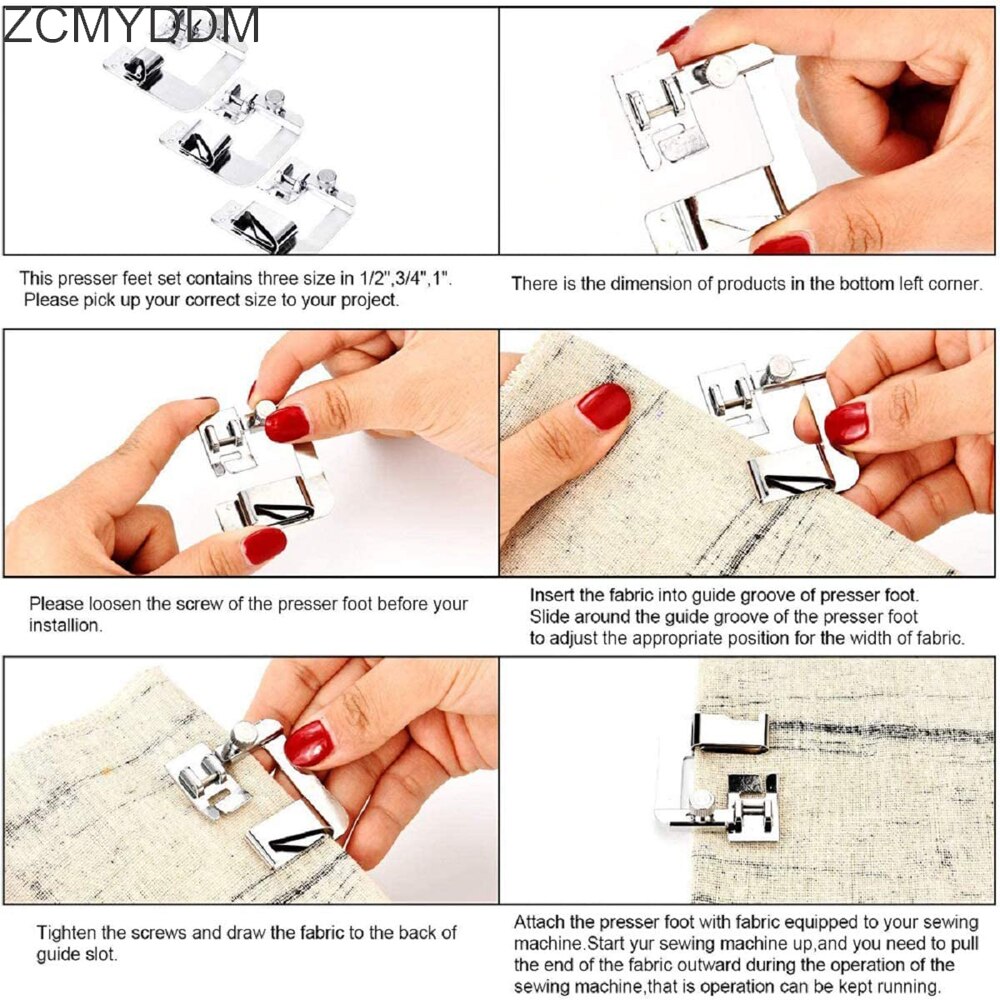 ZCMYDDM

This presser feet set contains three size in 1/2",3/4",1". Please pick up your correct size to your project.

There is the dimension of products in the bottom left corner.

Please loosen the screw of the presser foot before your installion.

Insert the fabric into guide groove of presser foot. Slide around the guide groove of the presser foot to adjust the appropriate position for the width of fabric.

Tighten the screws and draw the fabric to the back of guide slot.

Attach the presser foot with fabric equipped to your sewing machine.Start yur sewing machine up,and you need to pull the end of the fabric outward during the operation of the sewing machine,that is operation can be kept running.