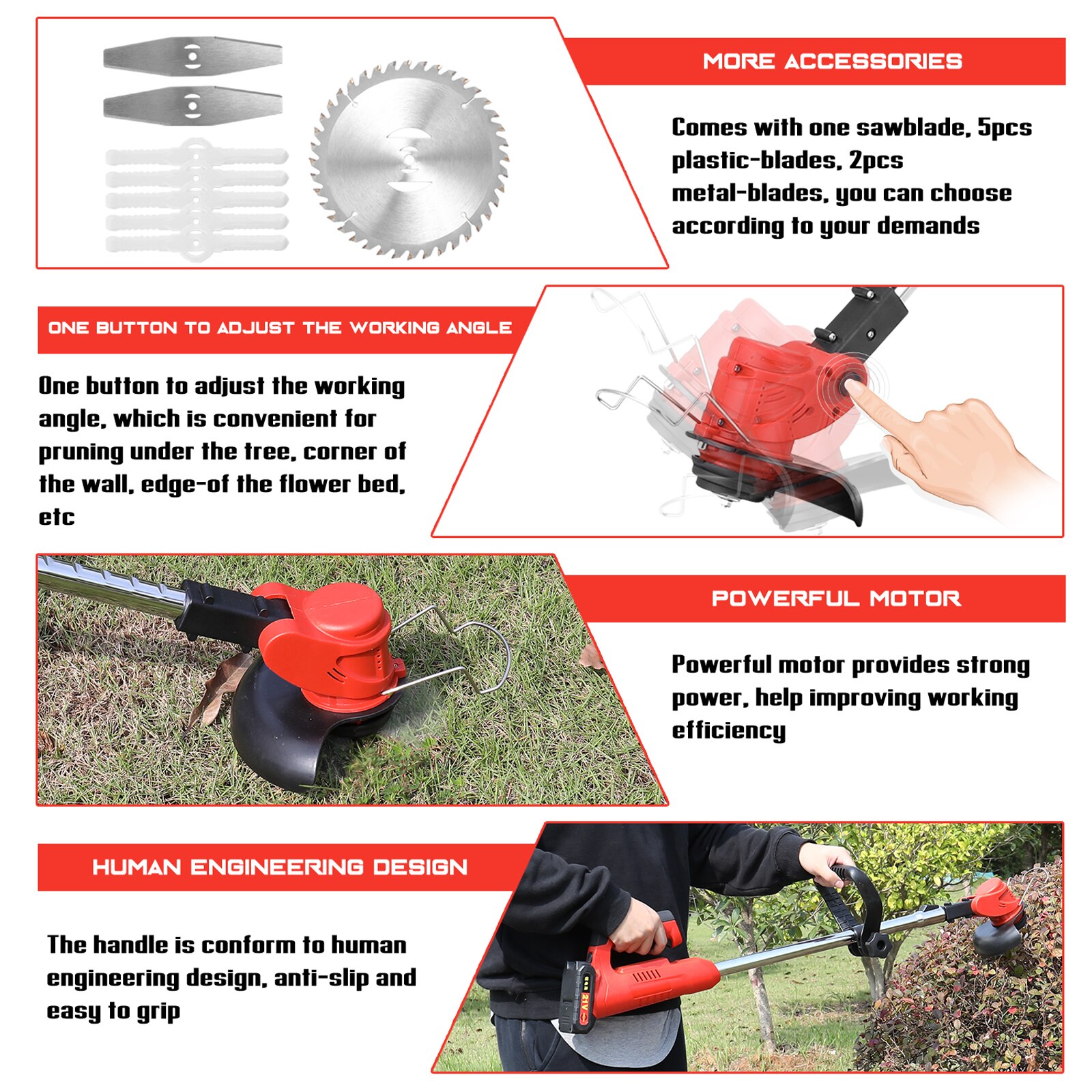 MORE ACCESSORIES

Comes with one sawblade, 5pcs plastic-blades, 2pcs metal-blades, you can choose according to your demands

ONE BUTTON TO ADJUST THE WORKING ANGLE

One button to adjust the working angle, which is convenient for pruning under the tree, corner of the wall, edge-of the flower bed, etc

POWERFUL MOTOR

Powerful motor provides strong power, help improving working efficiency

HUMAN ENGINEERING DESIGN

The handle is conform to human engineering design, anti-slip and easy to grip

21V