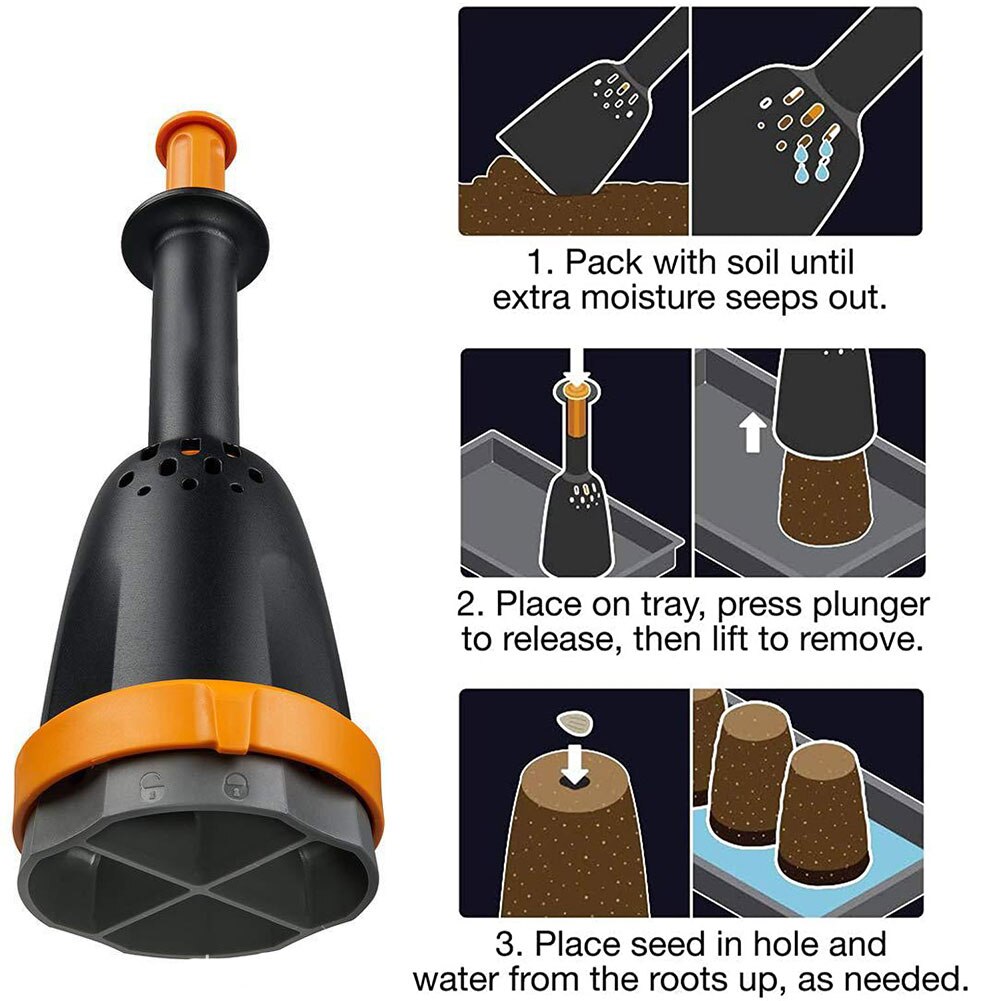 1. Pack with soil until extra moisture seeps out.

2. Place on tray, press plunger to release, then lift to remove.

3. Place seed in hole and water from the roots up, as needed.