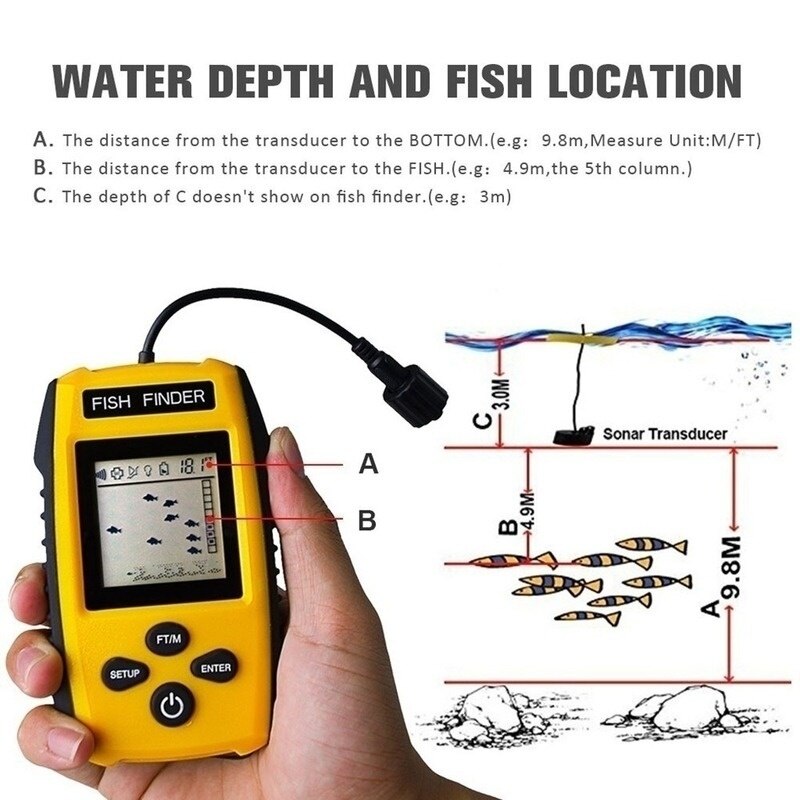 WATER DEPTH AND FISH LOCATION

A. The distance from the transducer to the BOTTOM.(e.g: 9.8m,Measure Unit:M/FT)
B. The distance from the transducer to the FISH.(e.g: 4.9m,the 5th column.)
C. The depth of C doesn't show on fish finder.(e.g: 3m)

FISH FINDER

18.1

A

B

FT/M

SETUP

ENTER

C 3.0M

Sonar Transducer

B 4.9M

A 9.8M