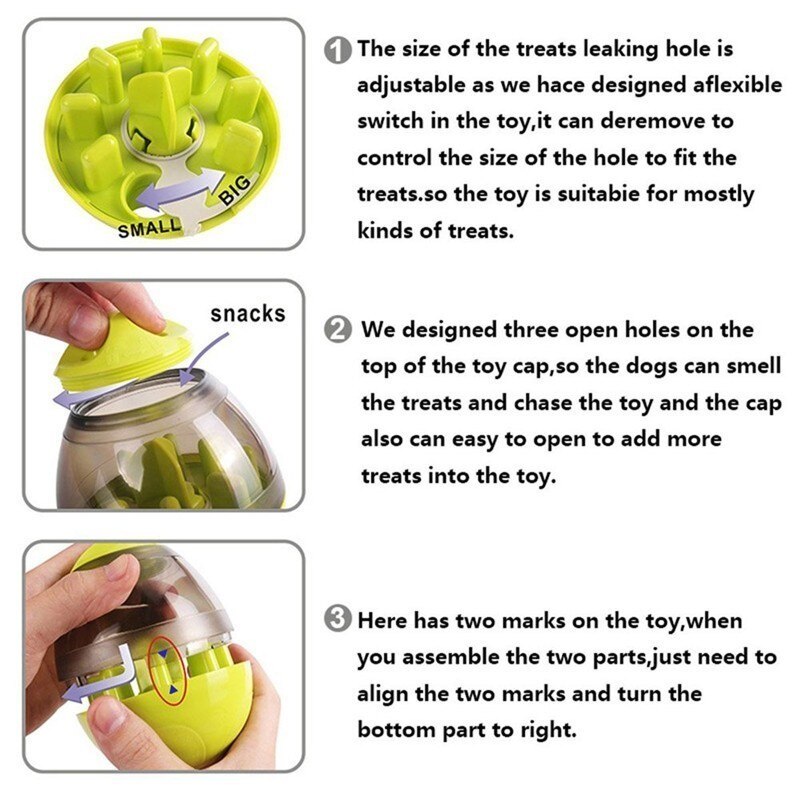 SMALL
BIG

1 The size of the treats leaking hole is adjustable as we hace designed aflexible switch in the toy,it can deremove to control the size of the hole to fit the treats.so the toy is suitabie for mostly kinds of treats.

snacks

2 We designed three open holes on the top of the toy cap,so the dogs can smell the treats and chase the toy and the cap also can easy to open to add more treats into the toy.

3 Here has two marks on the toy,when you assemble the two parts,just need to align the two marks and turn the bottom part to right.