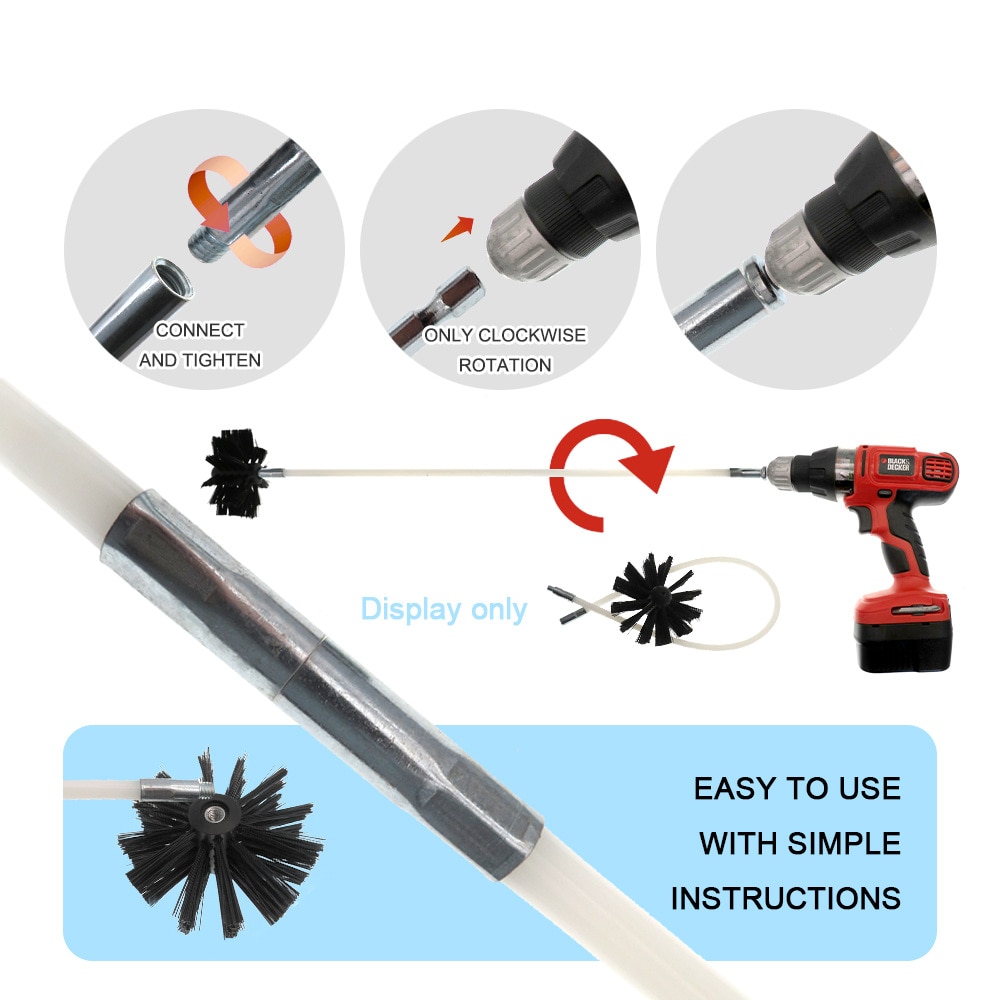 CONNECT AND TIGHTEN

ONLY CLOCKWISE ROTATION

BLACK & DECKER

Display only

EASY TO USE WITH SIMPLE INSTRUCTIONS