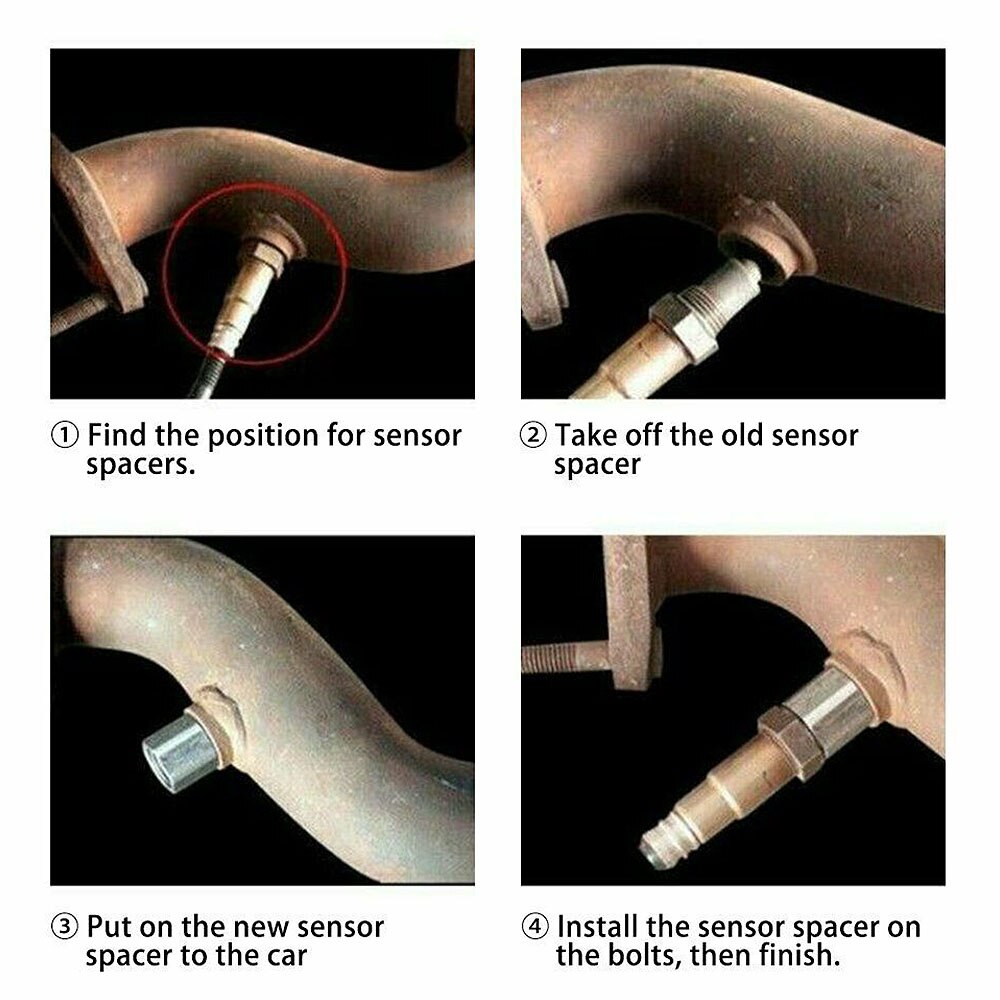 ① Find the position for sensor spacers.

② Take off the old sensor spacer

③ Put on the new sensor spacer to the car

④ Install the sensor spacer on the bolts, then finish.