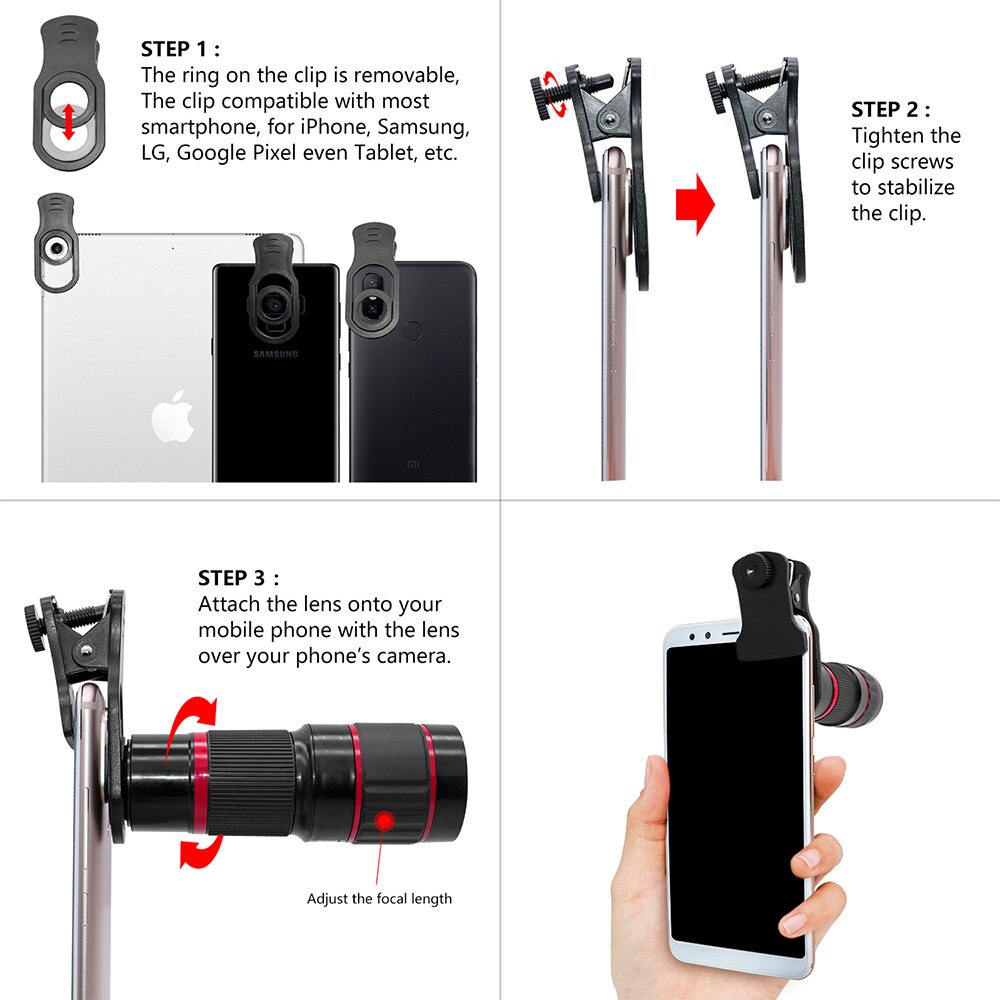 STEP 1 :
The ring on the clip is removable, The clip compatible with most smartphone, for iPhone, Samsung, LG, Google Pixel even Tablet, etc.

SAMSUNG

MI

STEP 2 :
Tighten the clip screws to stabilize the clip.

STEP 3 :
Attach the lens onto your mobile phone with the lens over your phone's camera.

Adjust the focal length